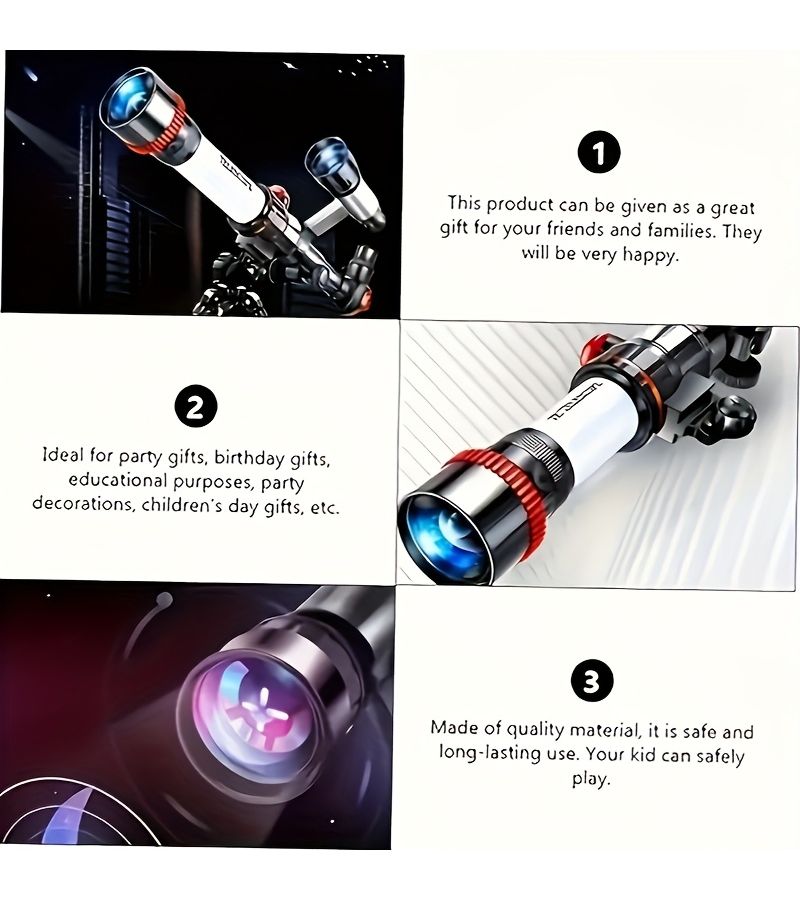 1

This product can be given as a great gift for your friends and families. They will be very happy.

2

Ideal for party gifts, birthday gifts, educational purposes, party decorations, children's day gifts, etc.

3

Made of quality material, it is safe and long-lasting use. Your kid can safely play.