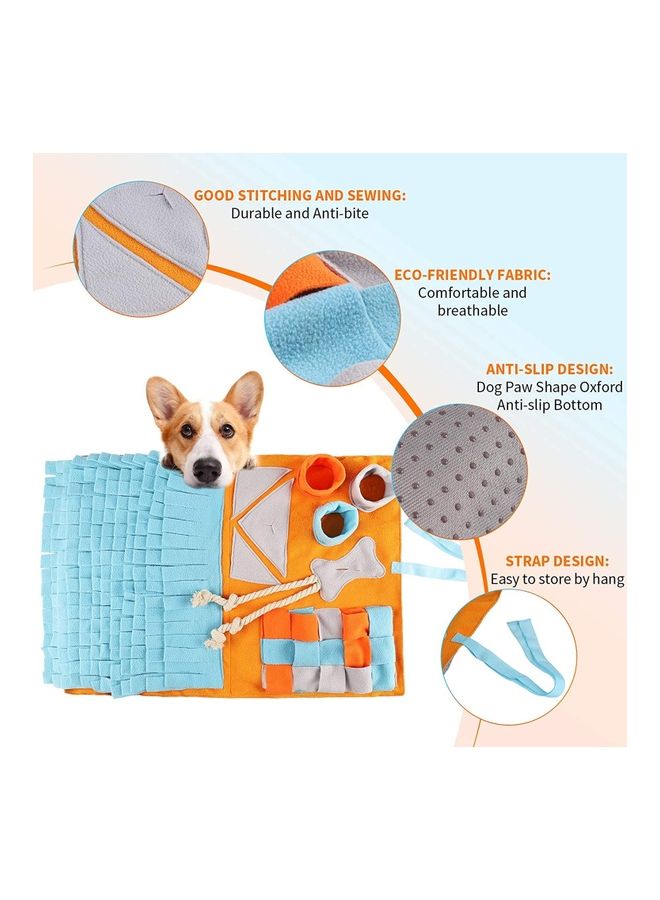 GOOD STITCHING AND SEWING:
Durable and Anti-bite

ECO-FRIENDLY FABRIC:
Comfortable and breathable

ANTI-SLIP DESIGN:
Dog Paw Shape Oxford Anti-slip Bottom

STRAP DESIGN:
Easy to store by hang