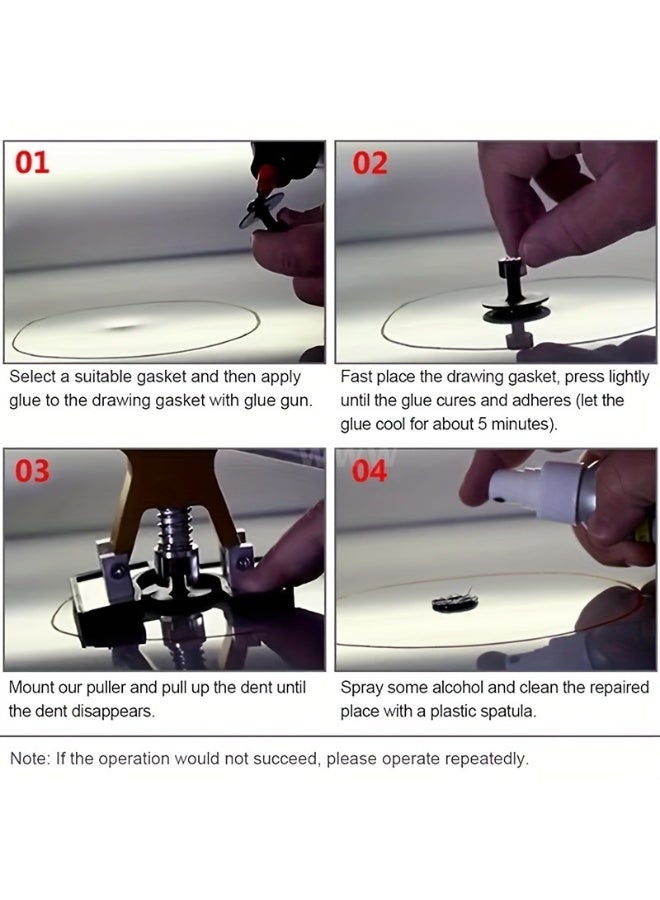 01

Select a suitable gasket and then apply glue to the drawing gasket with glue gun.

02

Fast place the drawing gasket, press lightly until the glue cures and adheres (let the glue cool for about 5 minutes).

03

Mount our puller and pull up the dent until the dent disappears.

04

Spray some alcohol and clean the repaired place with a plastic spatula.

Note: If the operation would not succeed, please operate repeatedly.