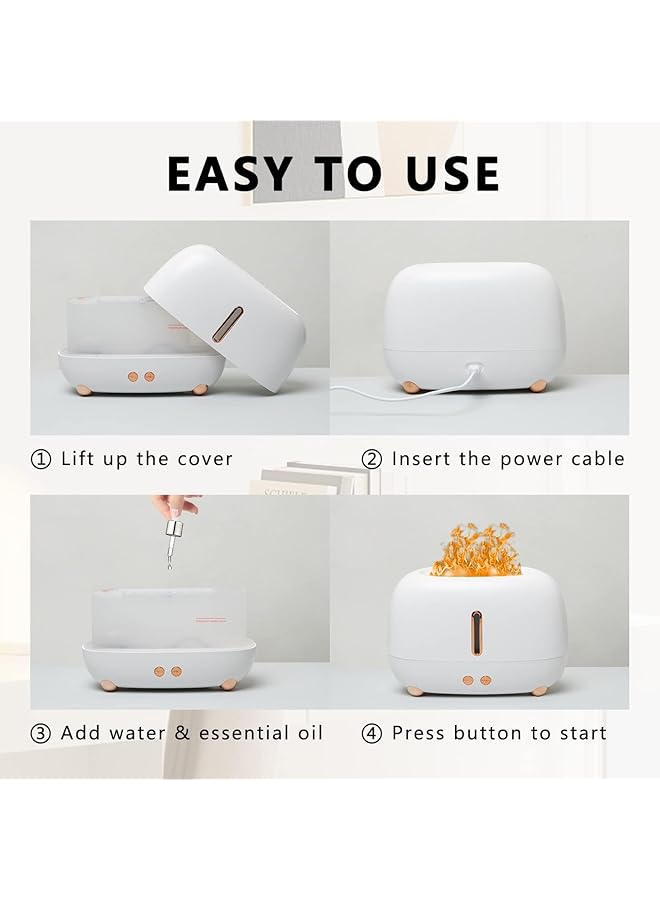 EASY TO USE

① Lift up the cover

② Insert the power cable

③ Add water & essential oil

④ Press button to start