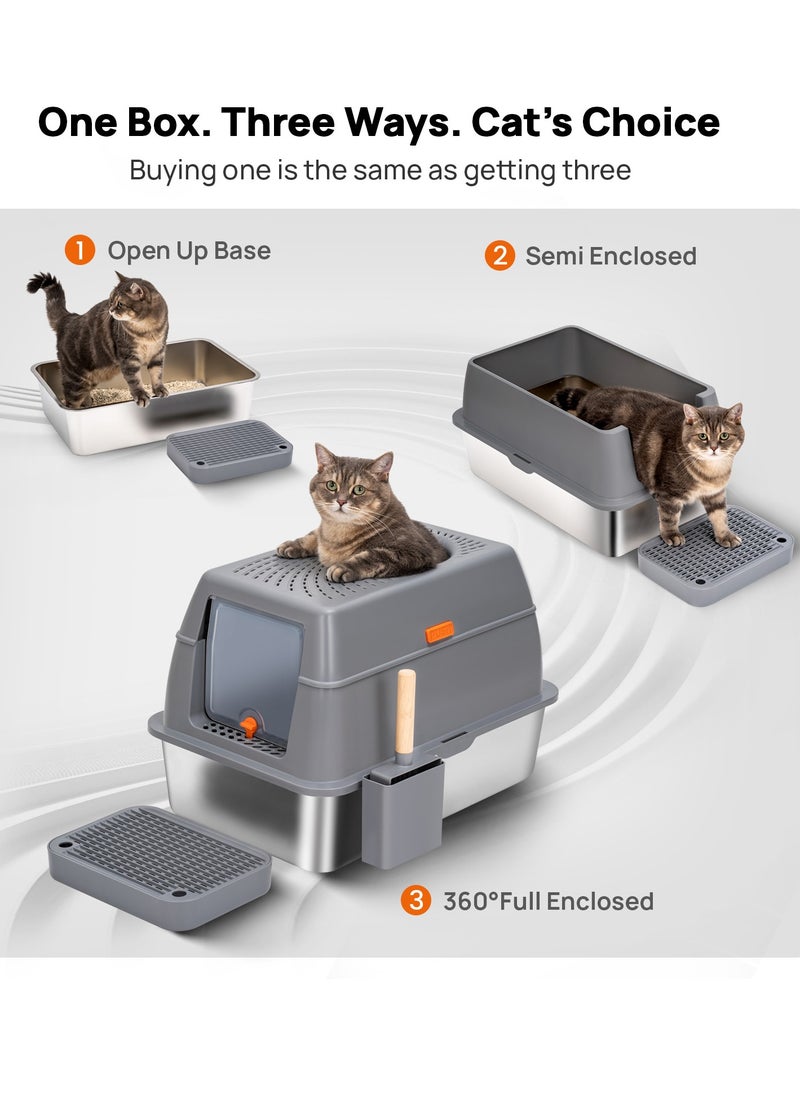 One Box. Three Ways. Cat's Choice
Buying one is the same as getting three

1 Open Up Base

2 Semi Enclosed

3 360°Full Enclosed