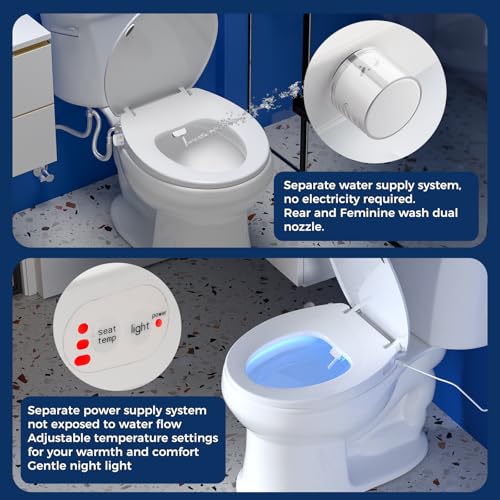 Separate water supply system, no electricity required.
Rear and Feminine wash dual nozzle.

seat temp
light
power

Separate power supply system not exposed to water flow
Adjustable temperature settings for your warmth and comfort
Gentle night light