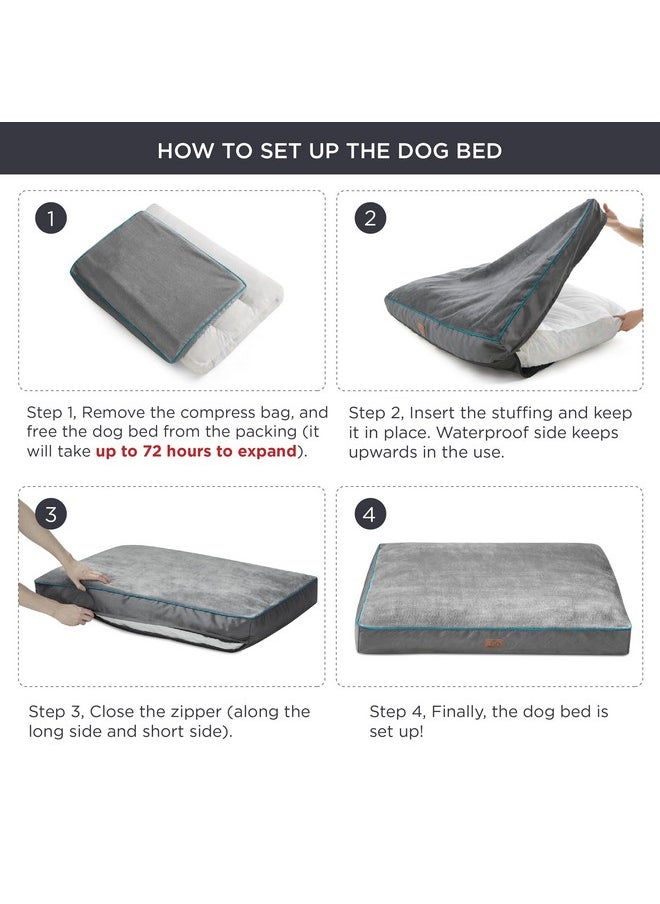 HOW TO SET UP THE DOG BED

1

Step 1, Remove the compress bag, and free the dog bed from the packing (it will take up to 72 hours to expand).

2

Step 2, Insert the stuffing and keep it in place. Waterproof side keeps upwards in the use.

3

Step 3, Close the zipper (along the long side and short side).

4

Step 4, Finally, the dog bed is set up!