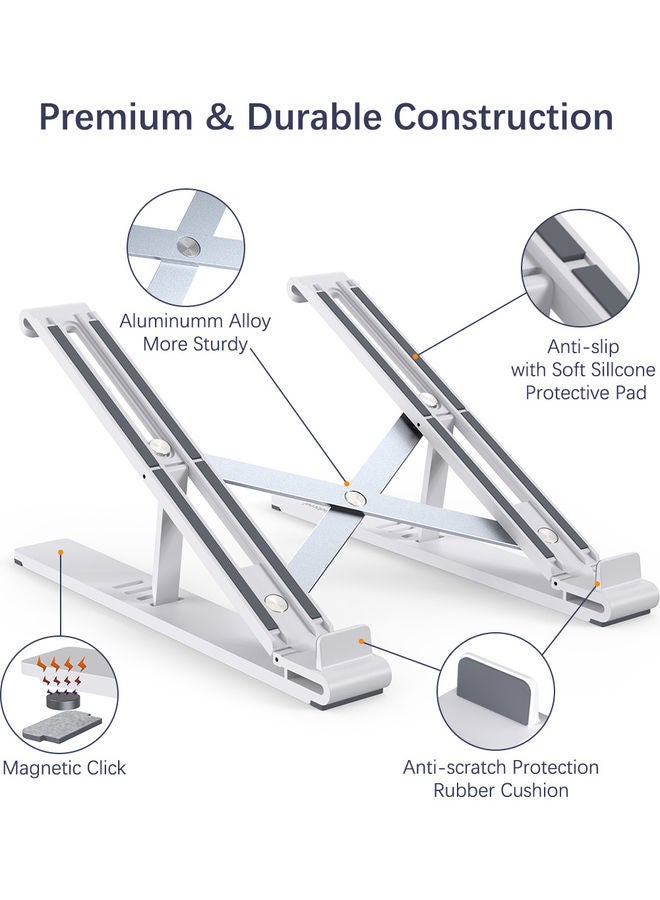 Premium & Durable Construction

Aluminumm Alloy
More Sturdy

Anti-slip
with Soft Sillcone
Protective Pad

Magnetic Click

Anti-scratch Protection
Rubber Cushion