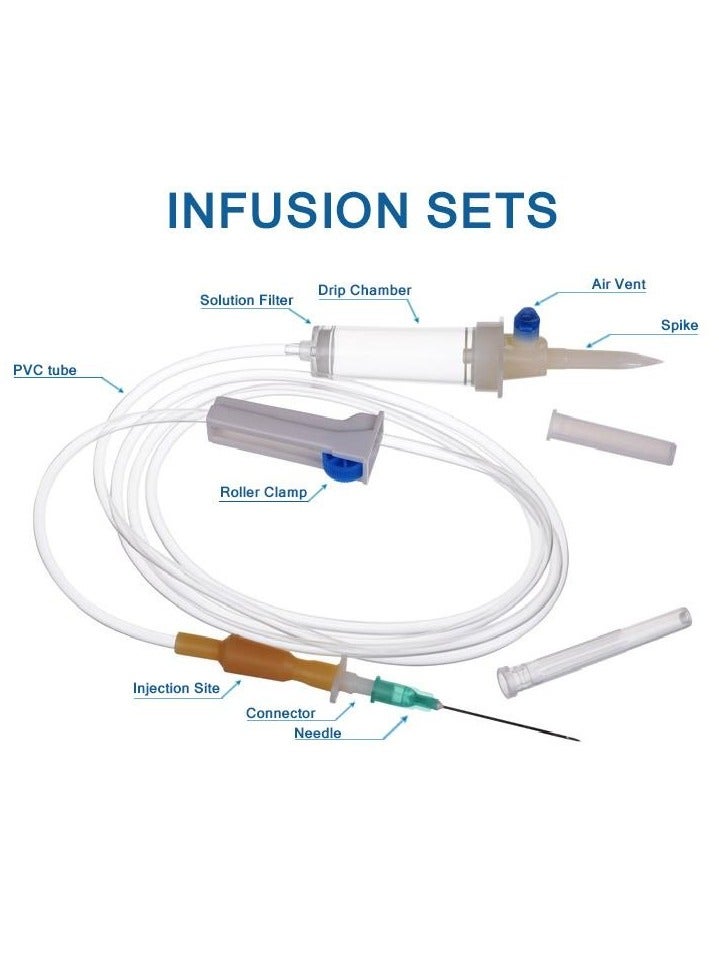 INFUSION SETS

Solution Filter
Drip Chamber
Air Vent
Spike
PVC tube
Roller Clamp
Injection Site
Connector
Needle