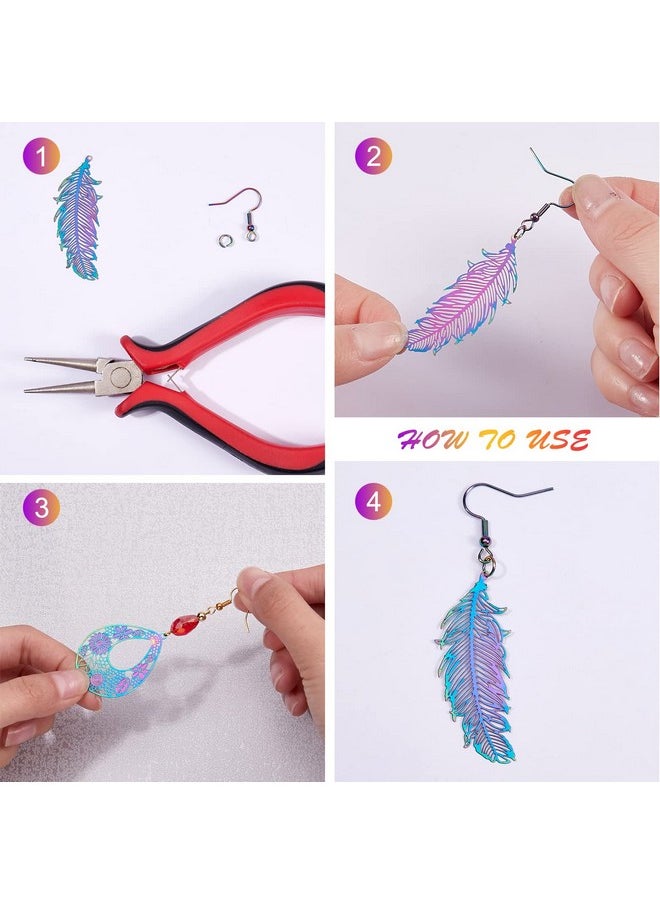 1

2

HOW TO USE

3

4