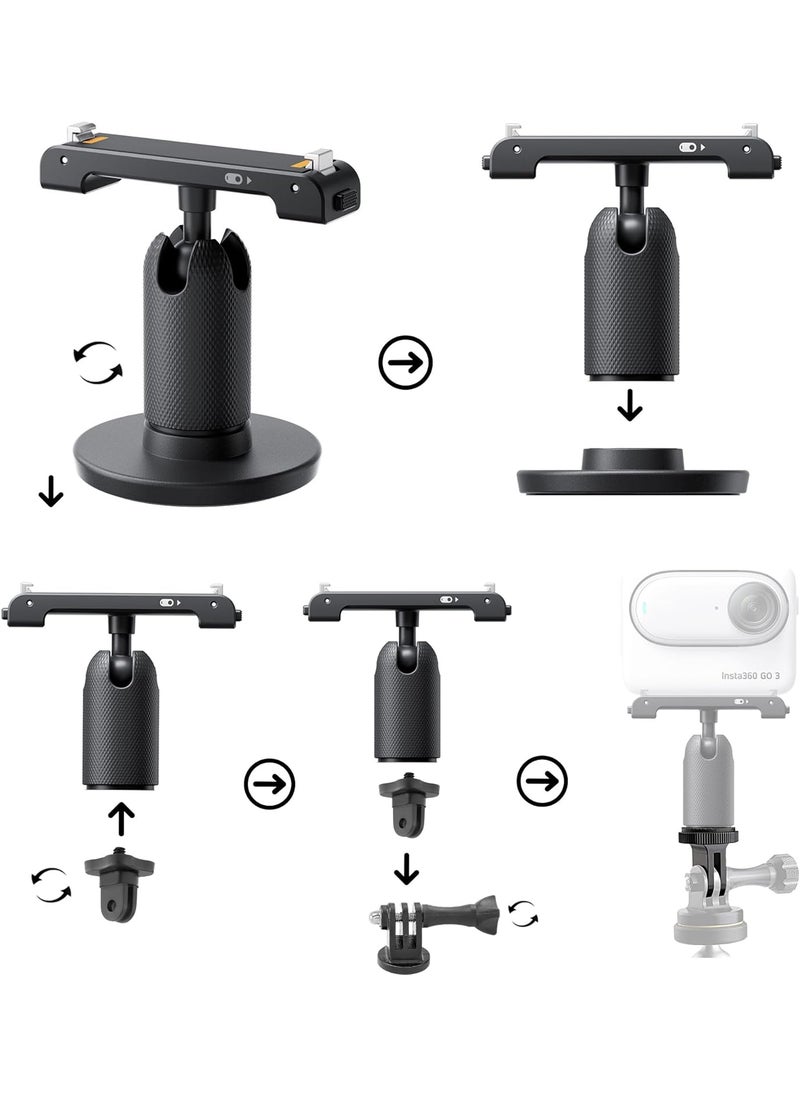 Insta360 GO 3