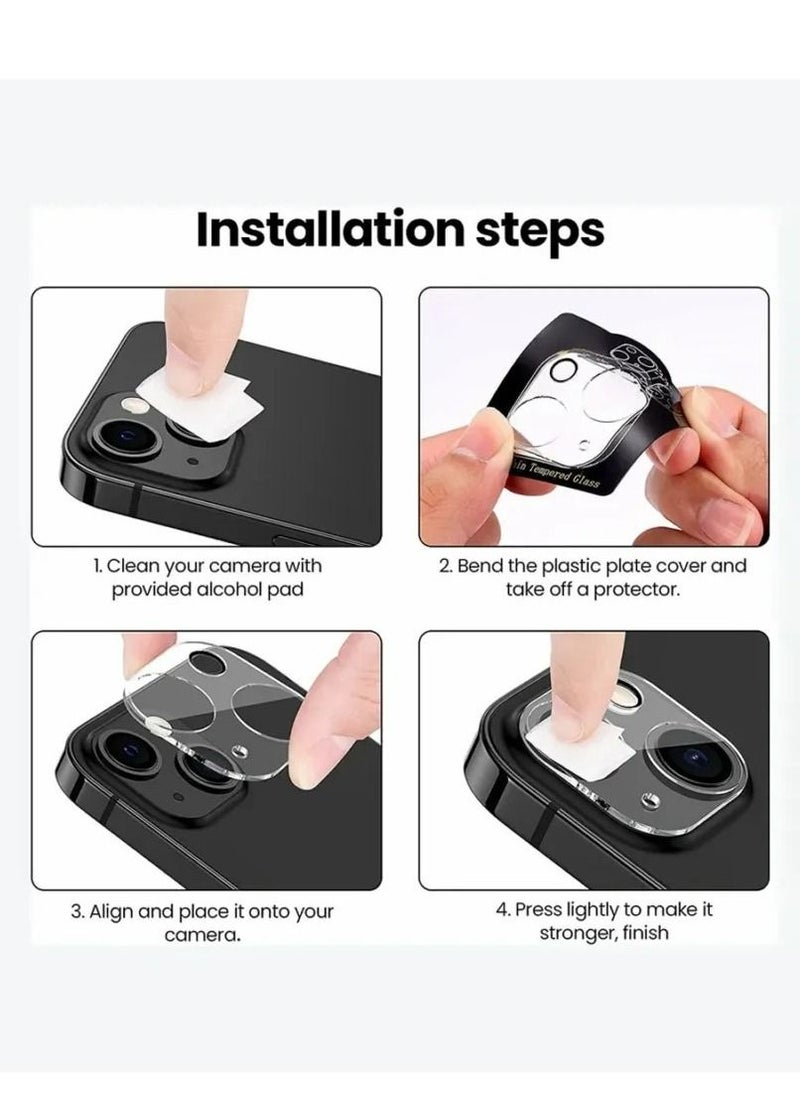 Installation steps

in Tempered Glass

1. Clean your camera with provided alcohol pad

2. Bend the plastic plate cover and take off a protector.

3. Align and place it onto your camera.

4. Press lightly to make it stronger, finish