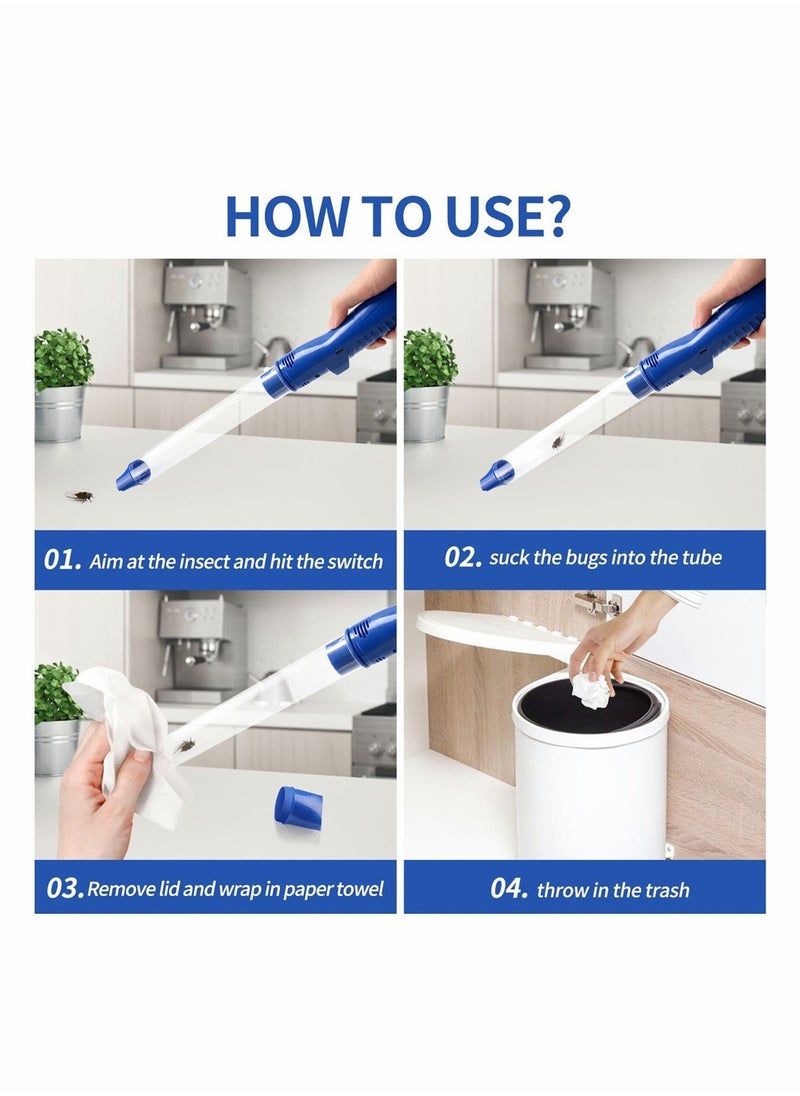 HOW TO USE?

01. Aim at the insect and hit the switch

02. suck the bugs into the tube

03. Remove lid and wrap in paper towel

04. throw in the trash