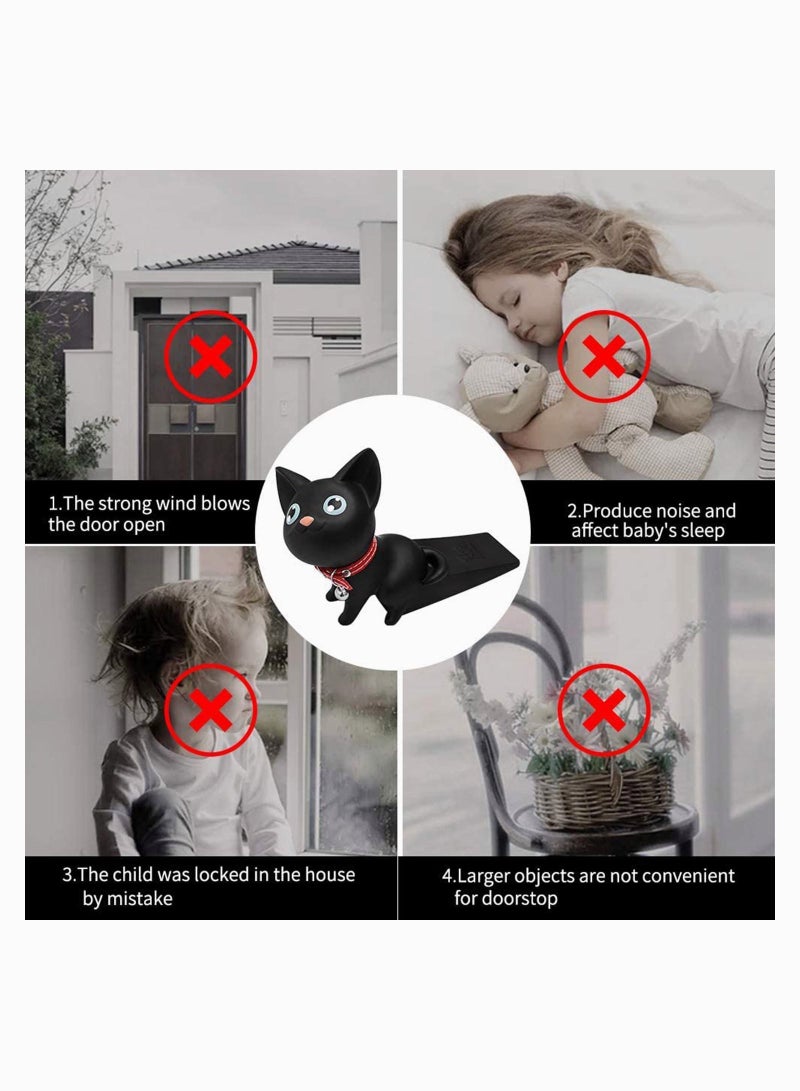 1.The strong wind blows the door open

2.Produce noise and affect baby's sleep

3.The child was locked in the house by mistake

4.Larger objects are not convenient for doorstop