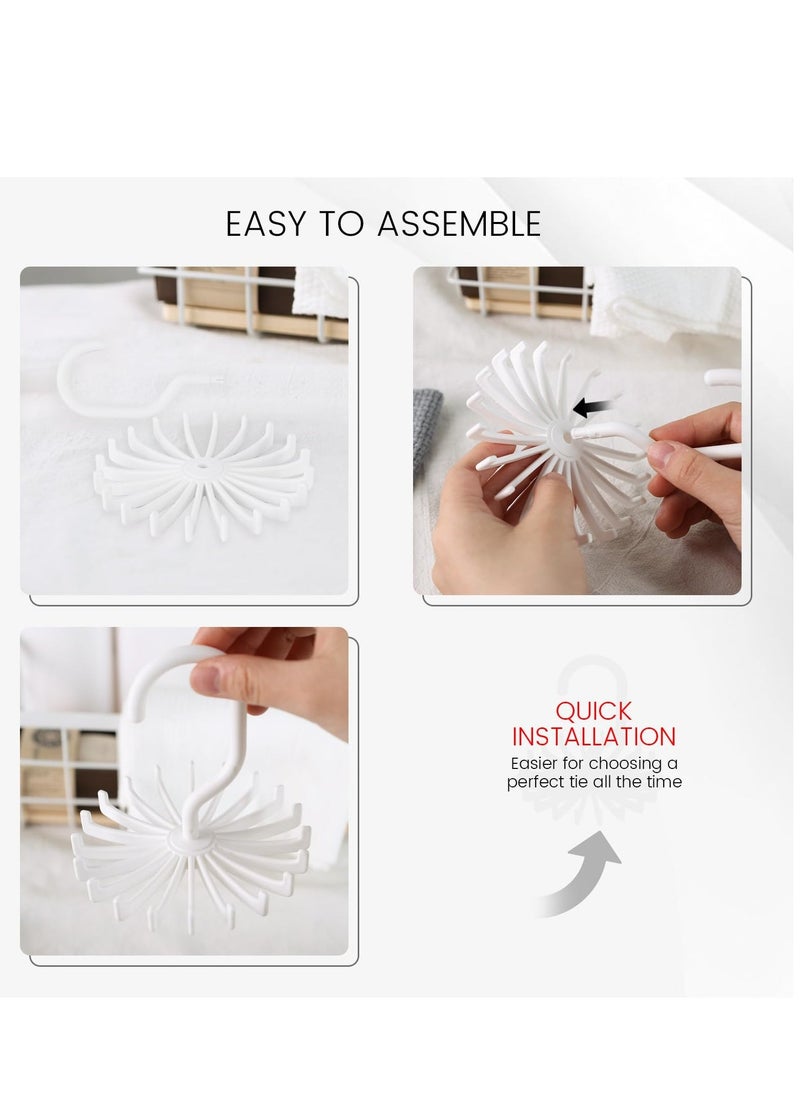 EASY TO ASSEMBLE

QUICK INSTALLATION
Easier for choosing a perfect tie all the time