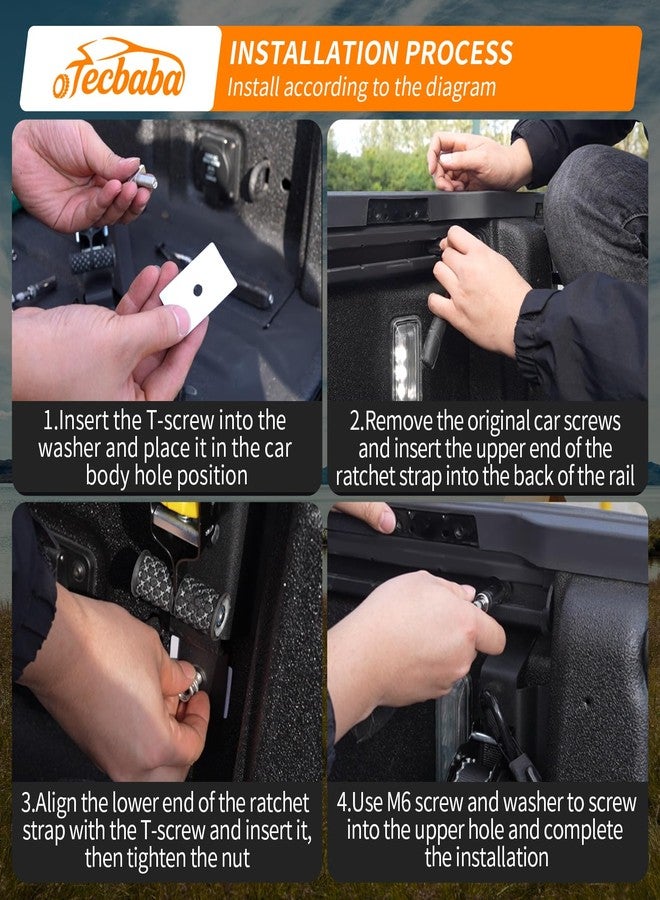 Tecbaba

INSTALLATION PROCESS
Install according to the diagram

1.Insert the T-screw into the washer and place it in the car body hole position

2.Remove the original car screws and insert the upper end of the ratchet strap into the back of the rail

3.Align the lower end of the ratchet strap with the T-screw and insert it, then tighten the nut

4.Use M6 screw and washer to screw into the upper hole and complete the installation