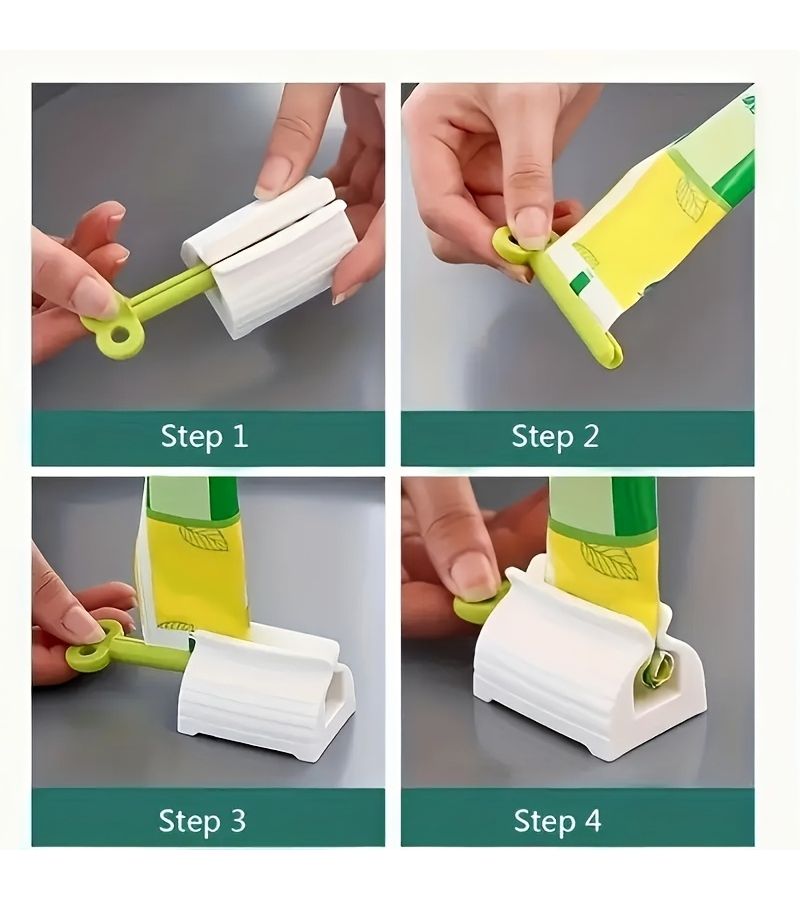 Step 1

Step 2

Step 3

Step 4