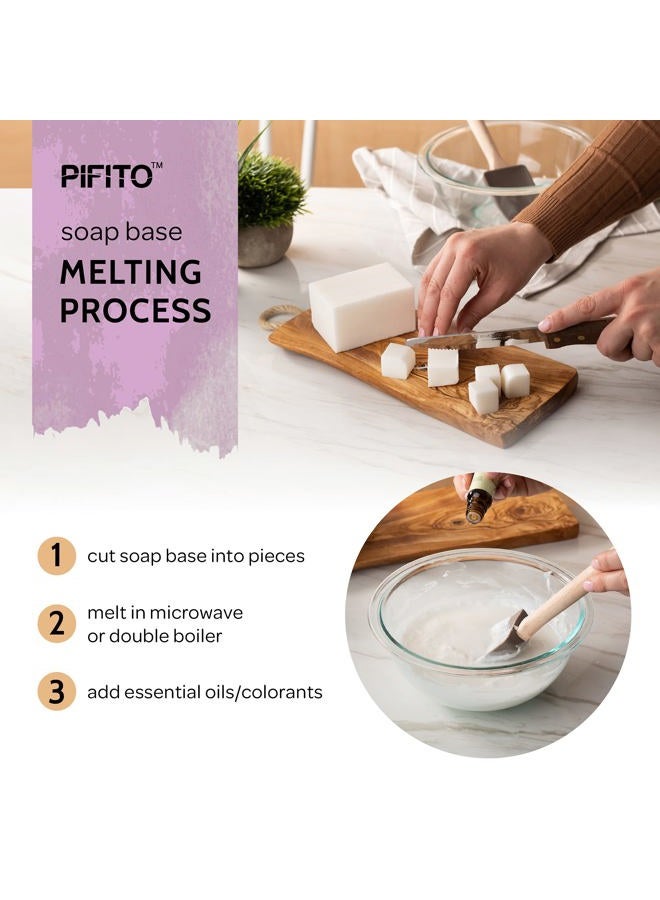 PIFITO™

soap base

MELTING PROCESS

1 cut soap base into pieces

2 melt in microwave or double boiler

3 add essential oils/colorants