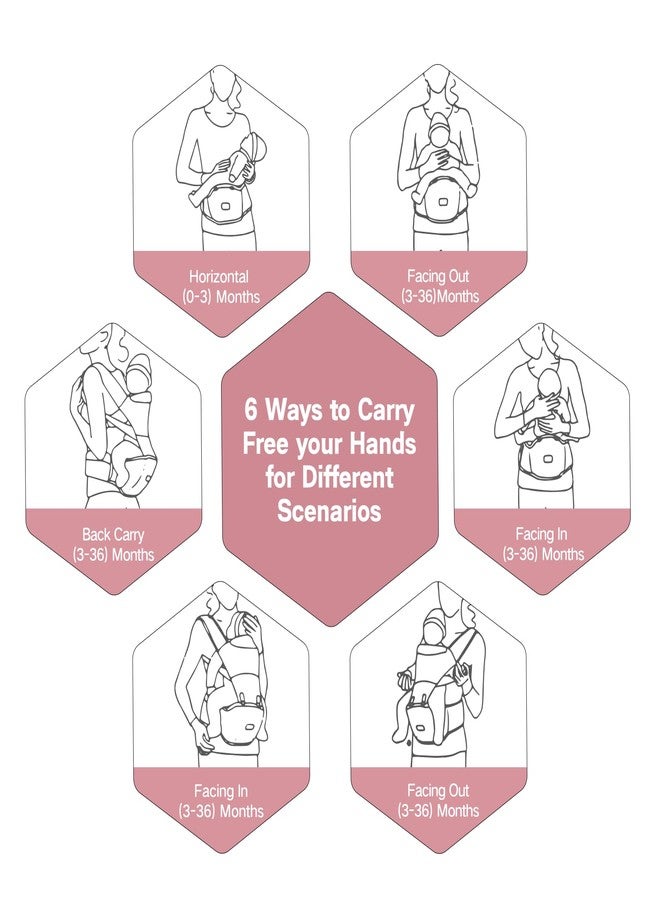 Horizontal
(0-3) Months

Facing Out
(3-36)Months

Back Carry
(3-36) Months

6 Ways to Carry Free your Hands for Different Scenarios

Facing In
(3-36) Months

Facing In
(3-36) Months

Facing Out
(3-36) Months