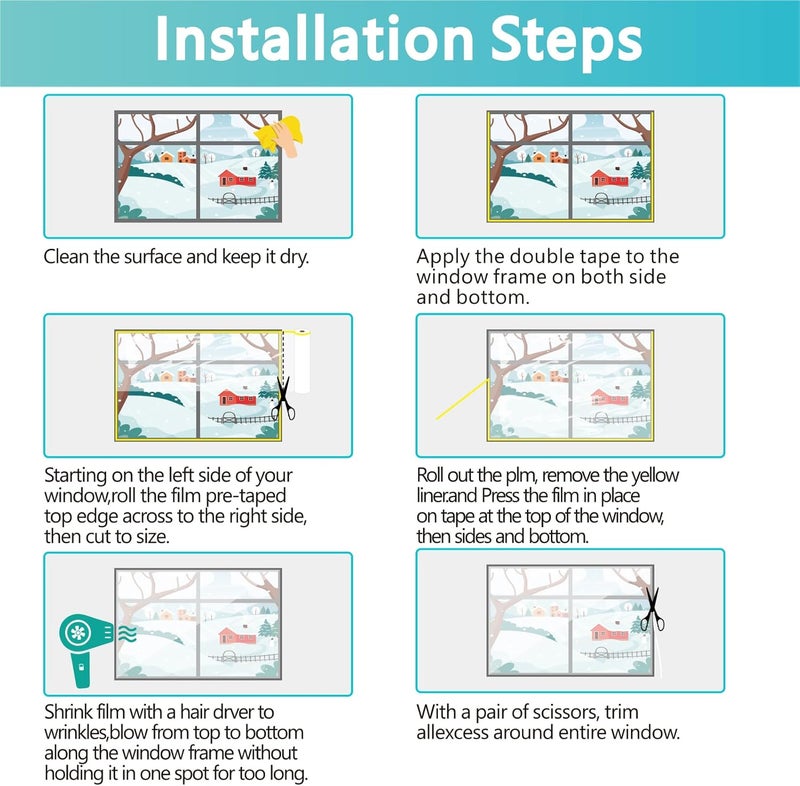 Installation Steps

Clean the surface and keep it dry.

Apply the double tape to the window frame on both side and bottom.

Starting on the left side of your window,roll the film pre-taped top edge across to the right side, then cut to size.

Roll out the plm, remove the yellow liner.and Press the film in place on tape at the top of the window, then sides and bottom.

Shrink film with a hair drver to wrinkles,blow from top to bottom along the window frame without holding it in one spot for too long.

With a pair of scissors, trim allexcess around entire window.