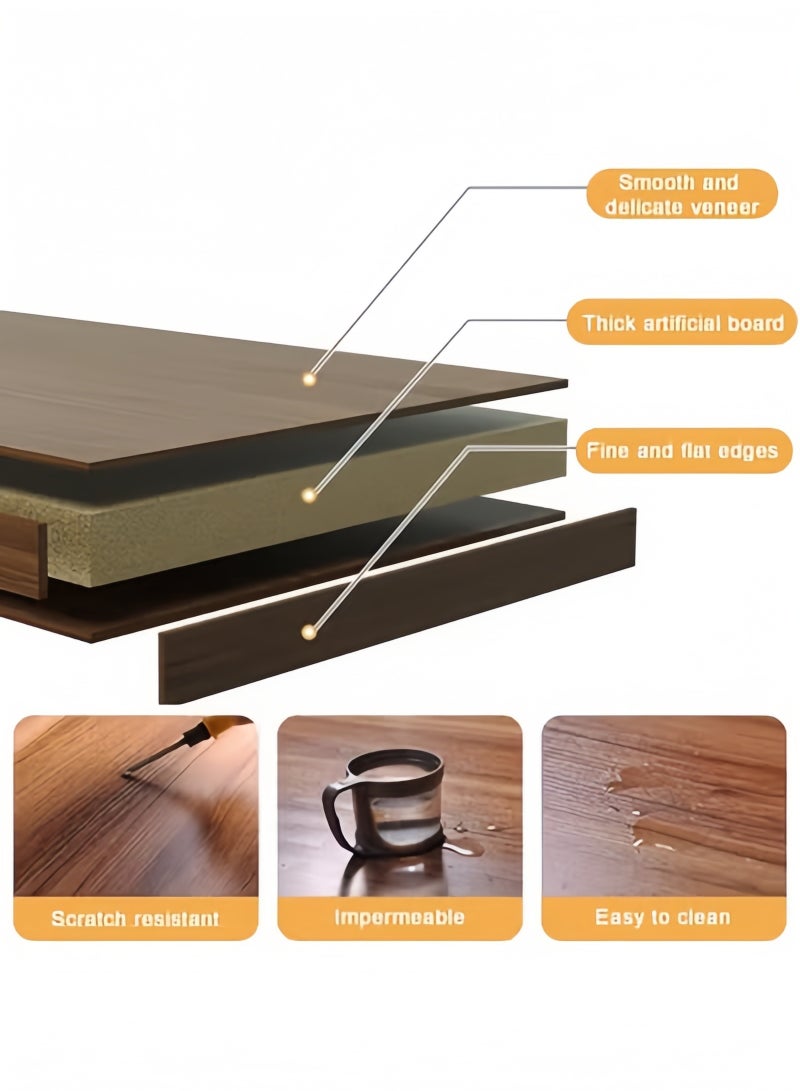 Smooth and delicate veneer

Thick artificial board

Fine and flat edges

Scratch resistant

Impermeable

Easy to clean