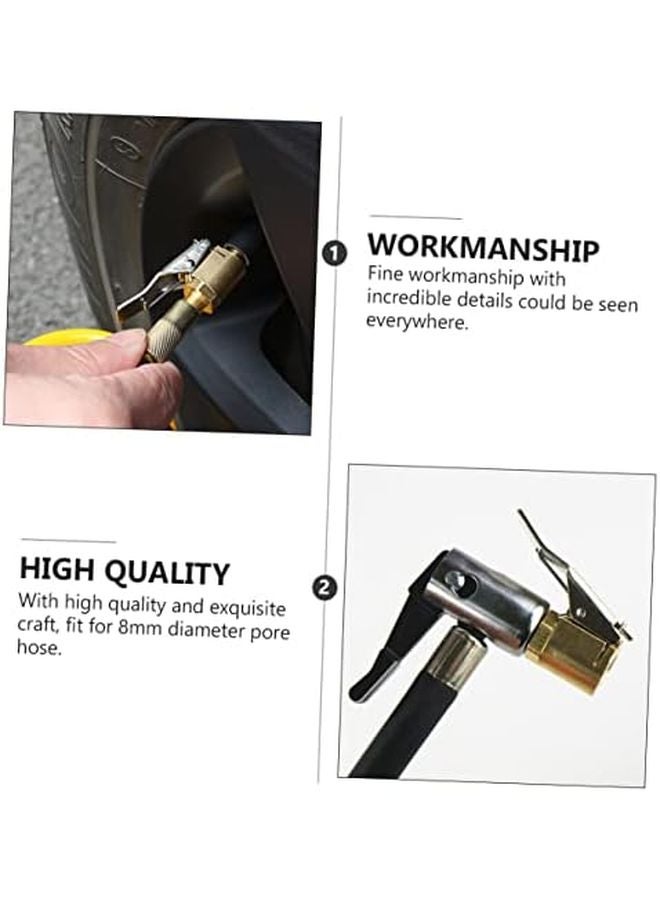 1 WORKMANSHIP
Fine workmanship with incredible details could be seen everywhere.

HIGH QUALITY
With high quality and exquisite craft, fit for 8mm diameter pore hose.

2