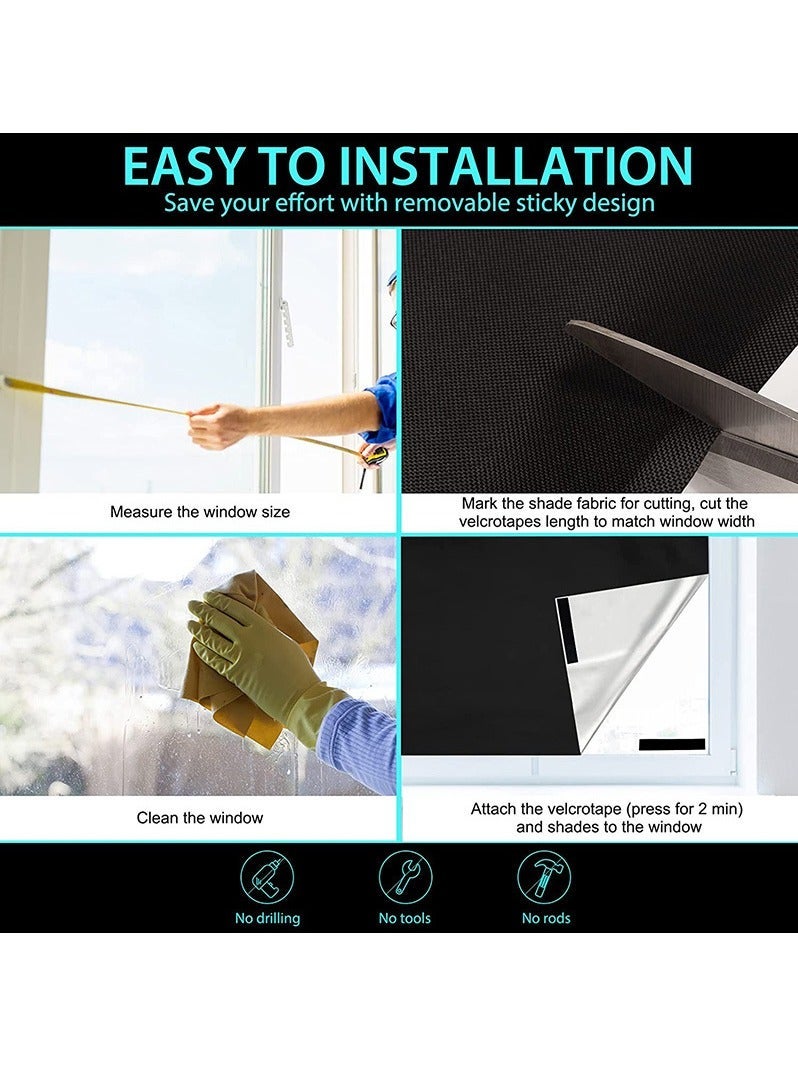 EASY TO INSTALLATION
Save your effort with removable sticky design

Measure the window size

Mark the shade fabric for cutting, cut the velcrotapes length to match window width

Clean the window

Attach the velcrotape (press for 2 min) and shades to the window

No drilling

No tools

No rods