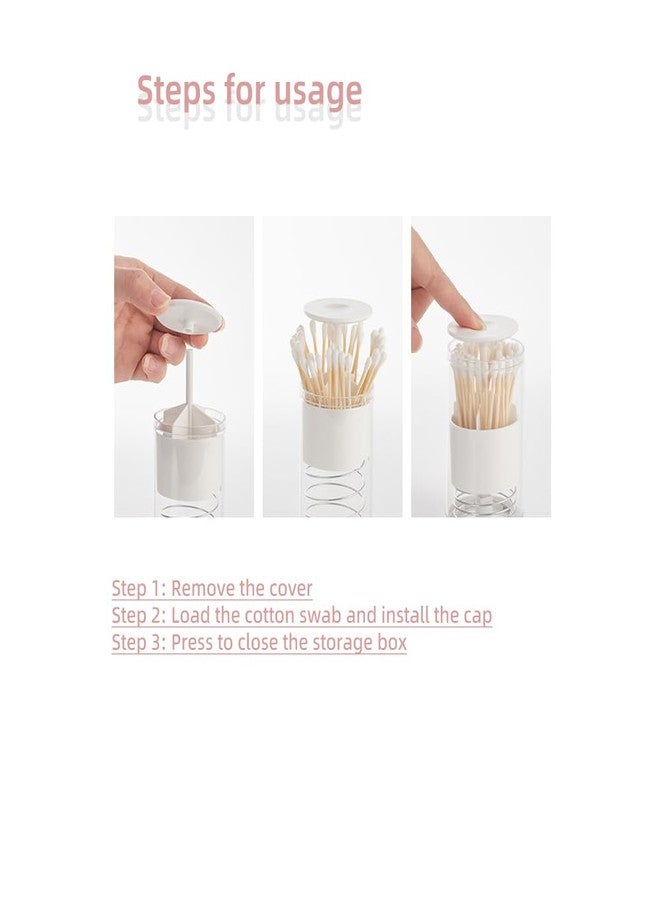 Steps for usage

Step 1: Remove the cover
Step 2: Load the cotton swab and install the cap
Step 3: Press to close the storage box