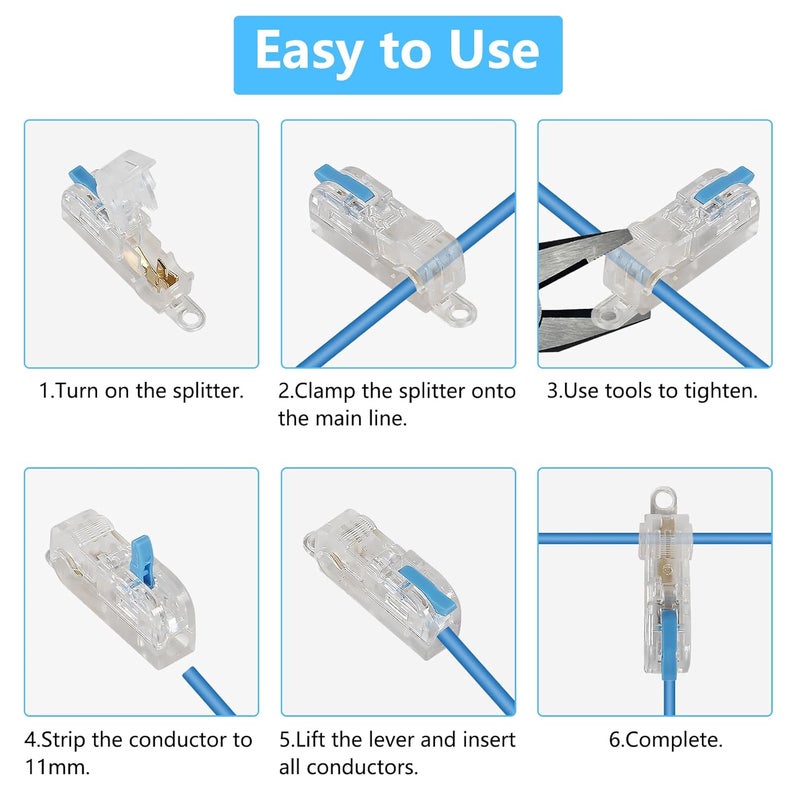 Easy to Use

1.Turn on the splitter.

2.Clamp the splitter onto the main line.

3.Use tools to tighten.

4.Strip the conductor to 11mm.

5.Lift the lever and insert all conductors.

6.Complete.