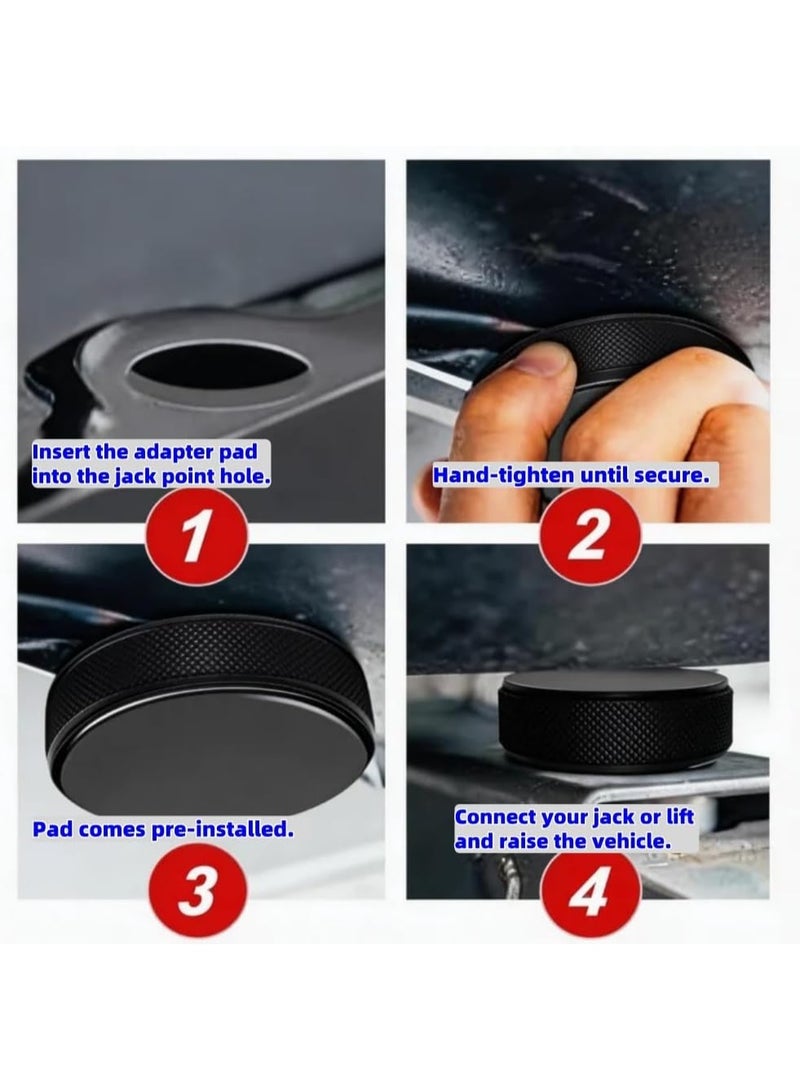 Insert the adapter pad into the jack point hole.

1

Hand-tighten until secure.

2

Pad comes pre-installed.

3

Connect your jack or lift and raise the vehicle.

4