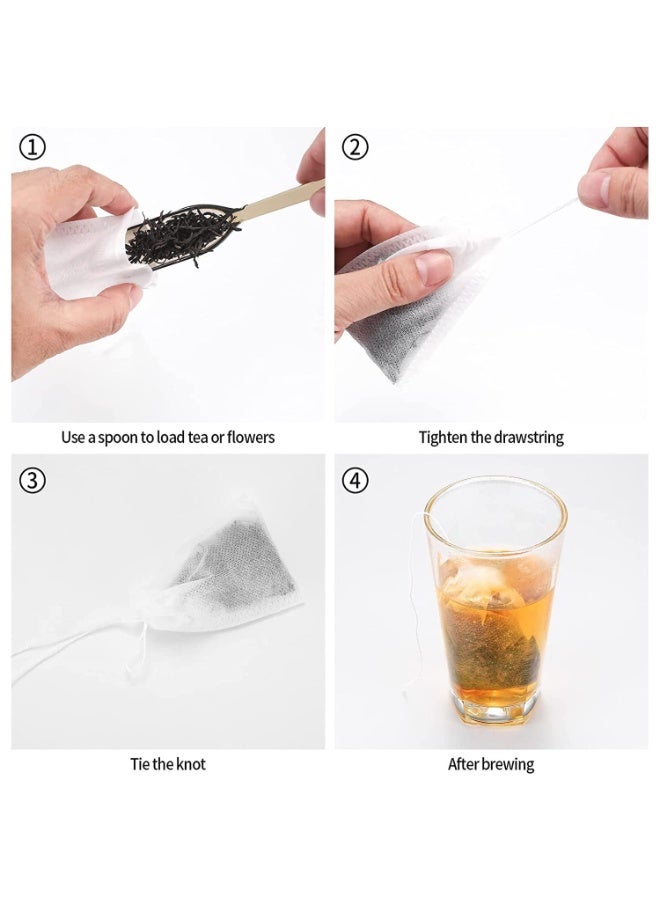 ①

Use a spoon to load tea or flowers

②

Tighten the drawstring

③

Tie the knot

④

After brewing