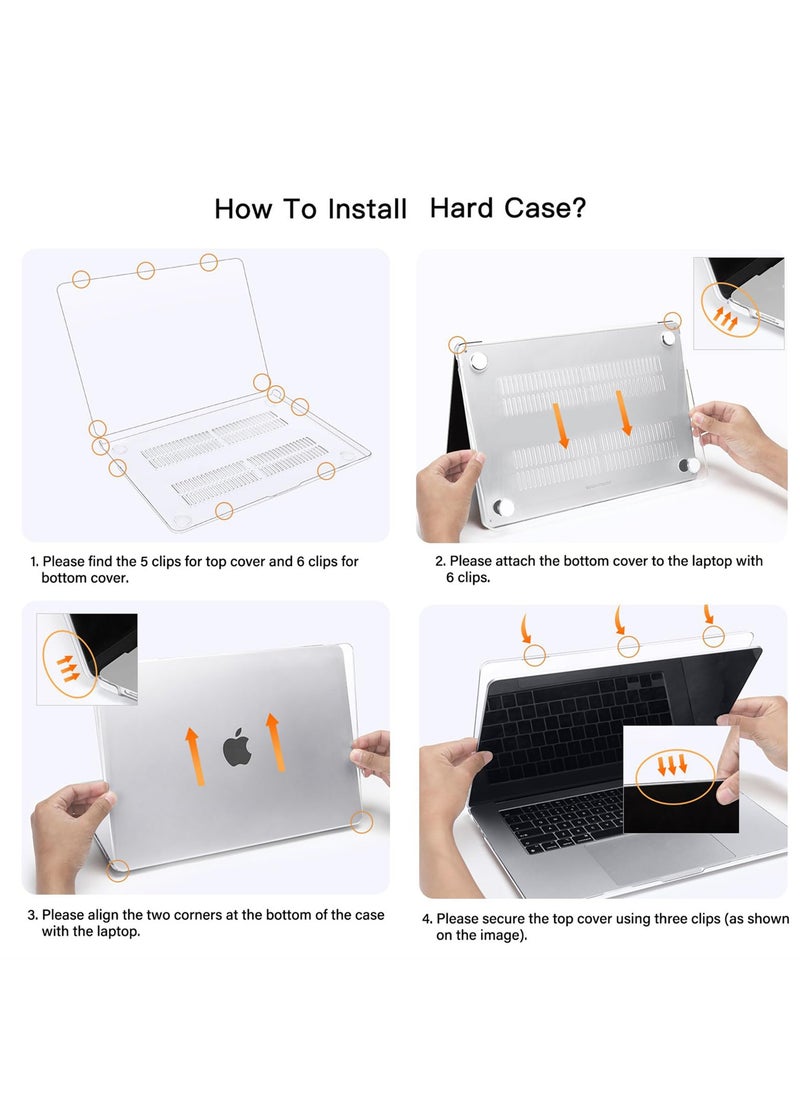 How To Install Hard Case?

1. Please find the 5 clips for top cover and 6 clips for bottom cover.

2. Please attach the bottom cover to the laptop with 6 clips.

3. Please align the two corners at the bottom of the case with the laptop.

4. Please secure the top cover using three clips (as shown on the image).