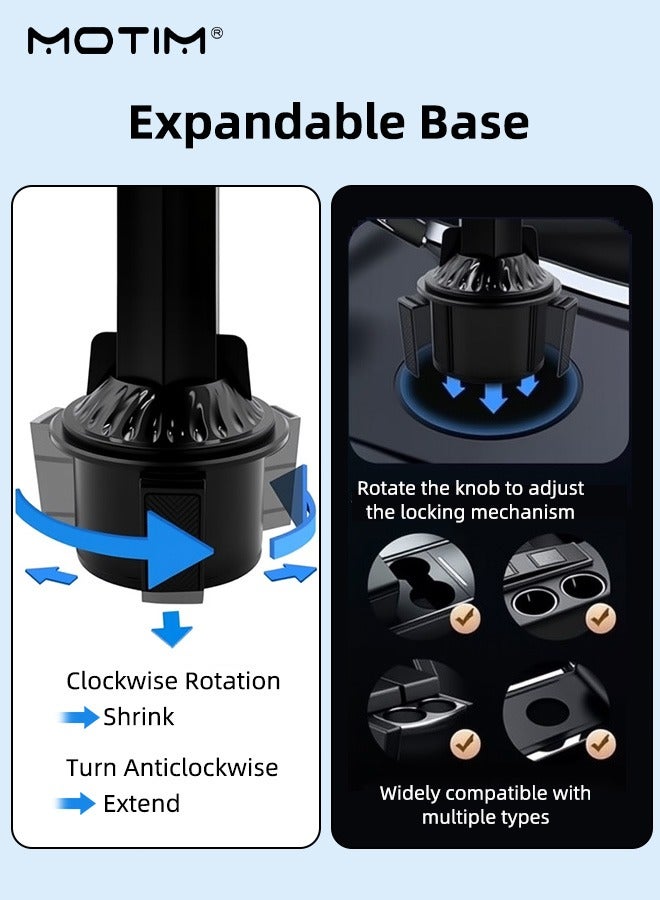 MOTIM®

Expandable Base

Clockwise Rotation
Shrink

Turn Anticlockwise
Extend

Rotate the knob to adjust the locking mechanism

Widely compatible with multiple types