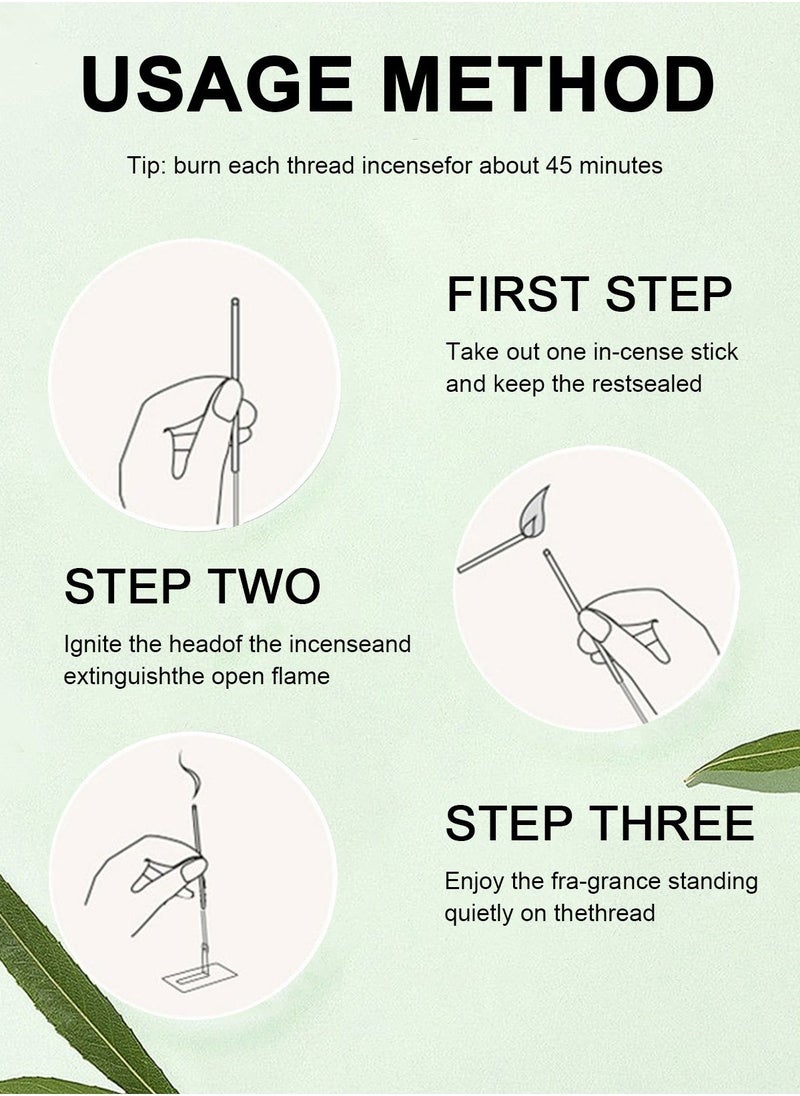 USAGE METHOD

Tip: burn each thread incensefor about 45 minutes

FIRST STEP

Take out one in-cense stick and keep the restsealed

STEP TWO

Ignite the headof the incenseand extinguishthe open flame

STEP THREE

Enjoy the fra-grance standing quietly on thethread