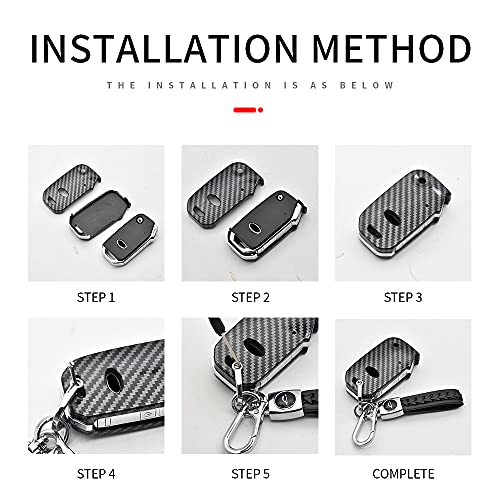 INSTALLATION METHOD

THE INSTALLATION IS AS BELOW

STEP 1

STEP 2

STEP 3

STEP 4

STEP 5

COMPLETE