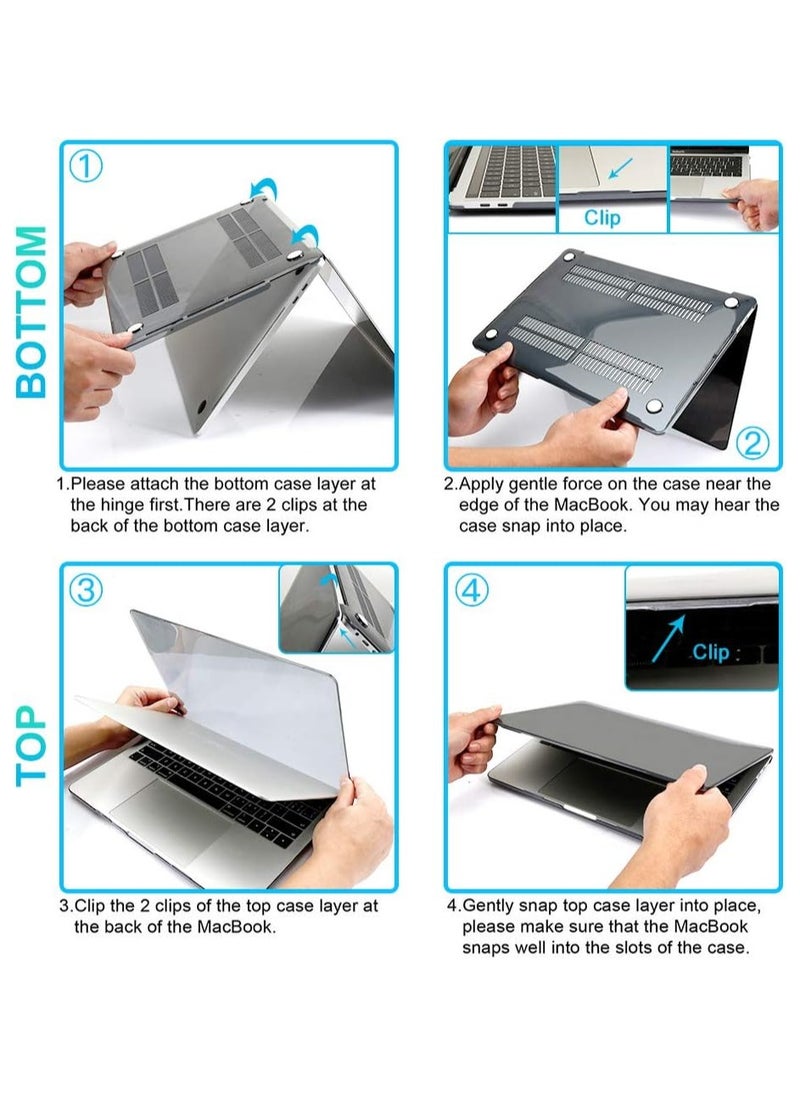 BOTTOM

①

1.Please attach the bottom case layer at the hinge first.There are 2 clips at the back of the bottom case layer.

Clip

②

2.Apply gentle force on the case near the edge of the MacBook. You may hear the case snap into place.

TOP

③

3.Clip the 2 clips of the top case layer at the back of the MacBook.

④

Clip

4.Gently snap top case layer into place, please make sure that the MacBook snaps well into the slots of the case.