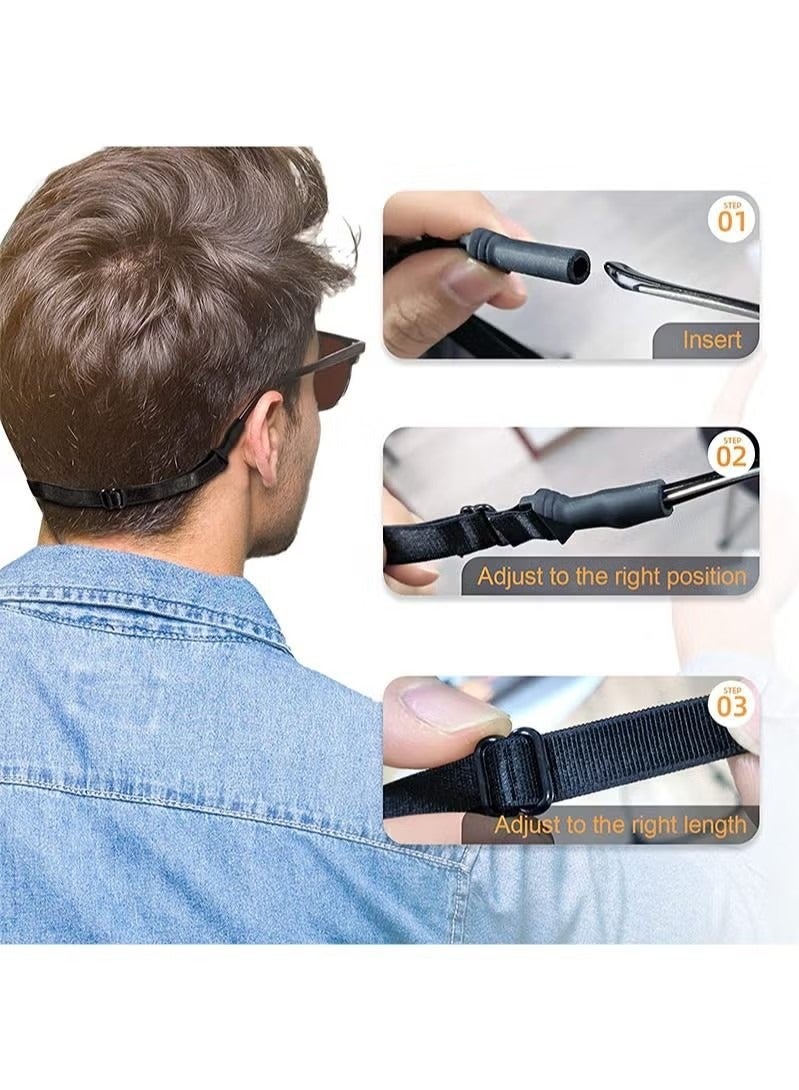 STEP
01

Insert

STEP
02

Adjust to the right position

STEP
03

Adjust to the right length