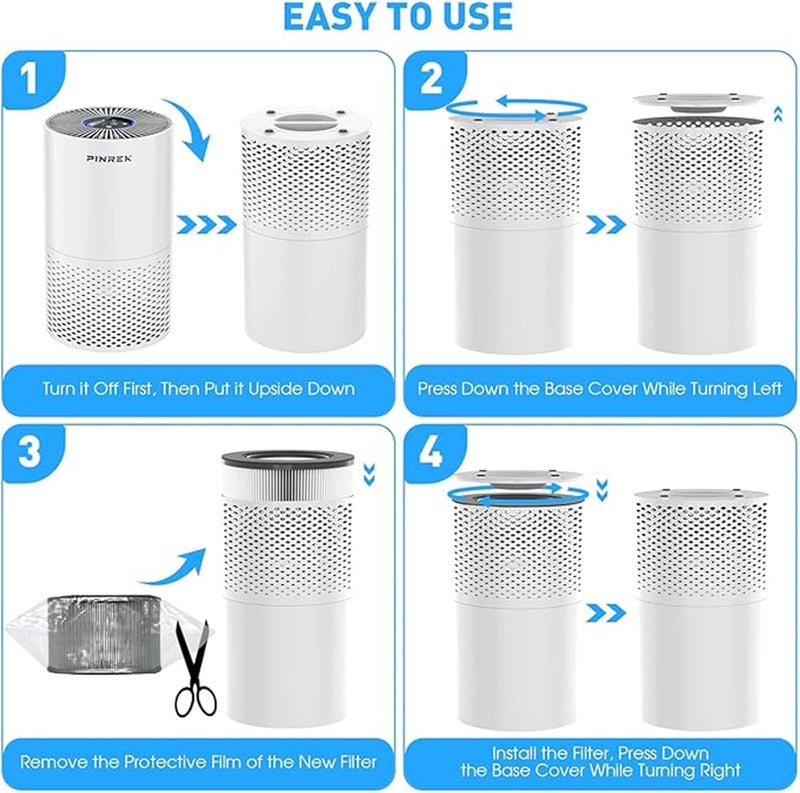 EASY TO USE

1

PINREK

Turn it Off First, Then Put it Upside Down

2

Press Down the Base Cover While Turning Left

3

Remove the Protective Film of the New Filter

4

Install the Filter, Press Down the Base Cover While Turning Right