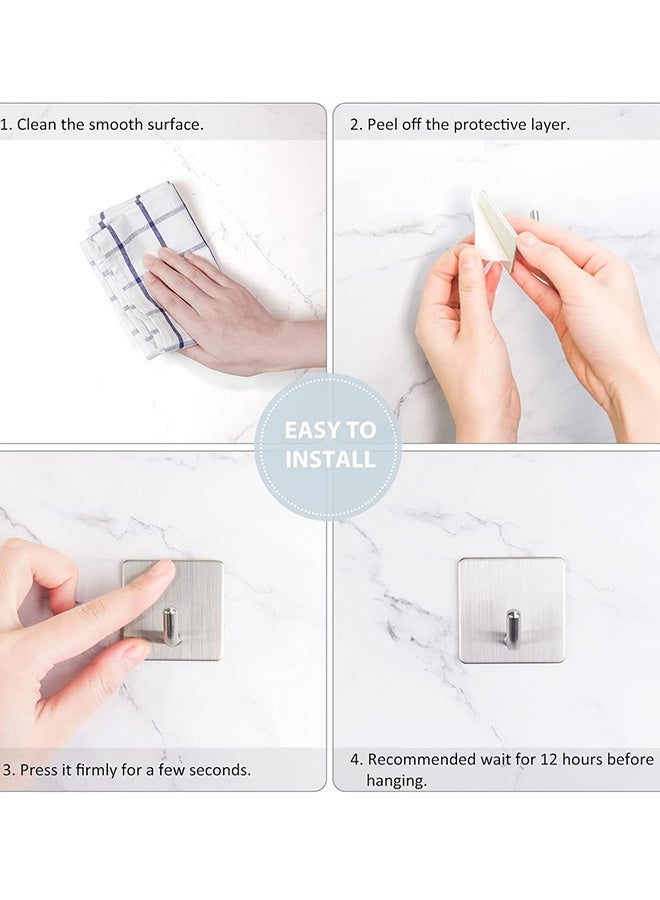 1. Clean the smooth surface.

2. Peel off the protective layer.

EASY TO INSTALL

3. Press it firmly for a few seconds.

4. Recommended wait for 12 hours before hanging.