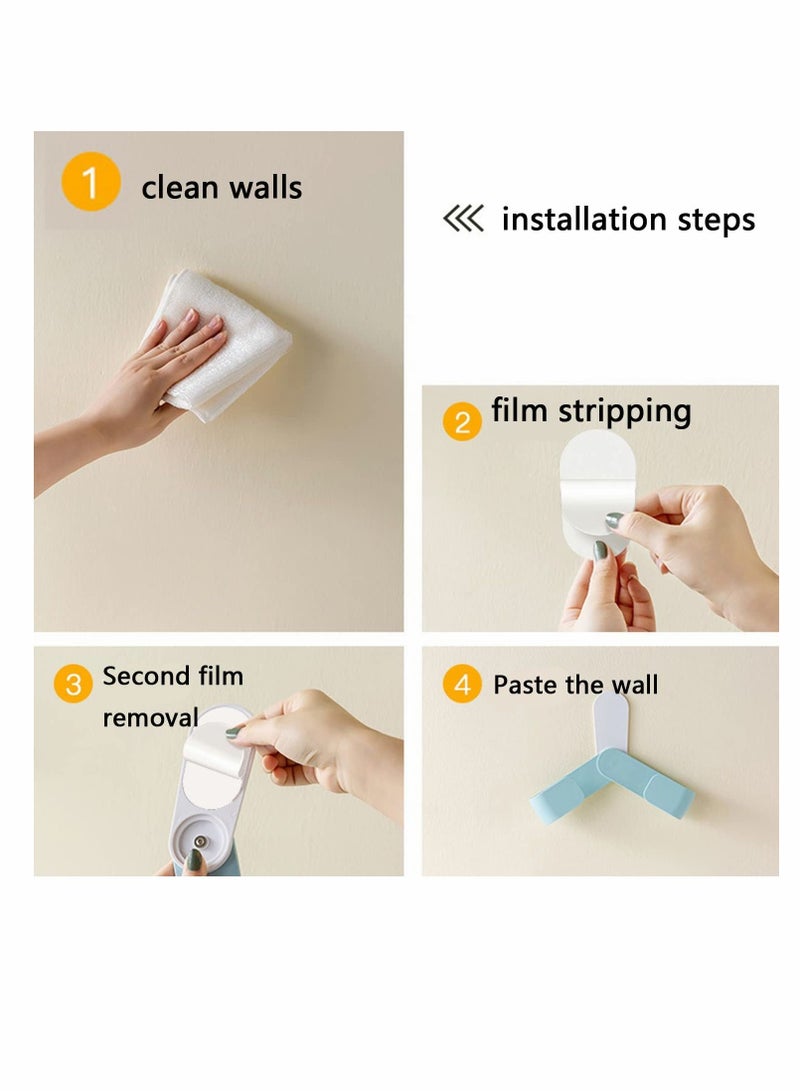 1 clean walls

installation steps

2 film stripping

3 Second film removal

4 Paste the wall