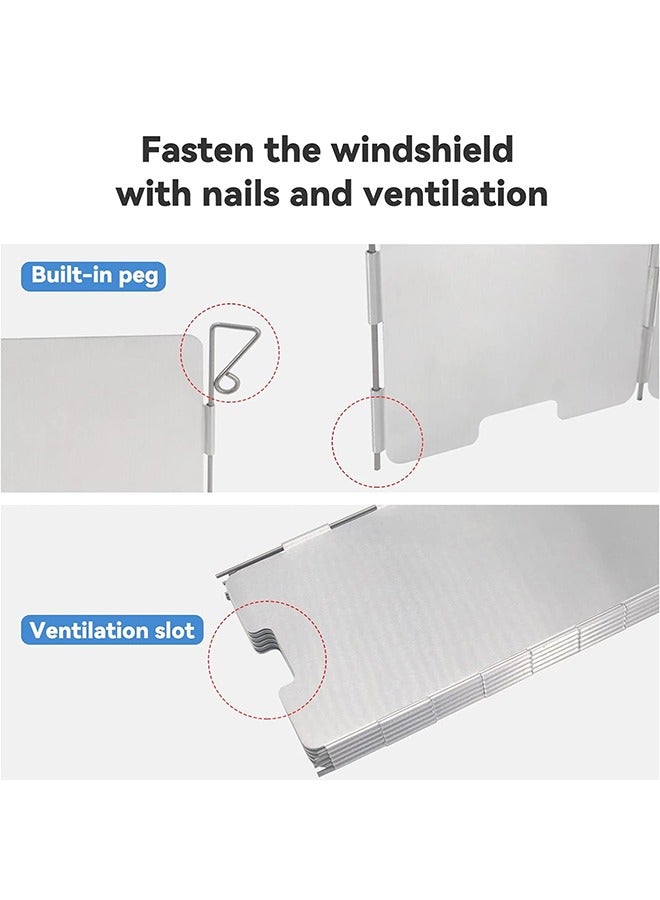 Fasten the windshield with nails and ventilation

Built-in peg

Ventilation slot