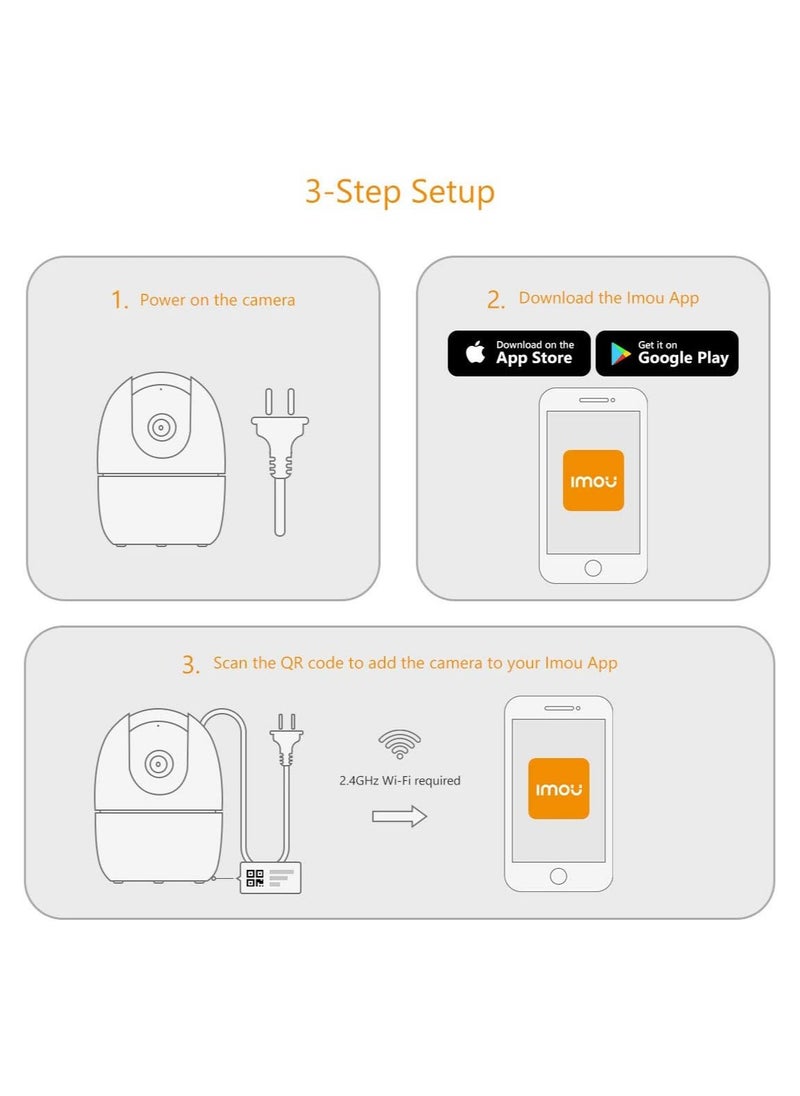 3-Step Setup

1. Power on the camera

2. Download the Imou App

Download on the App Store

Get it on Google Play

imou

3. Scan the QR code to add the camera to your Imou App

2.4GHz Wi-Fi required

imou