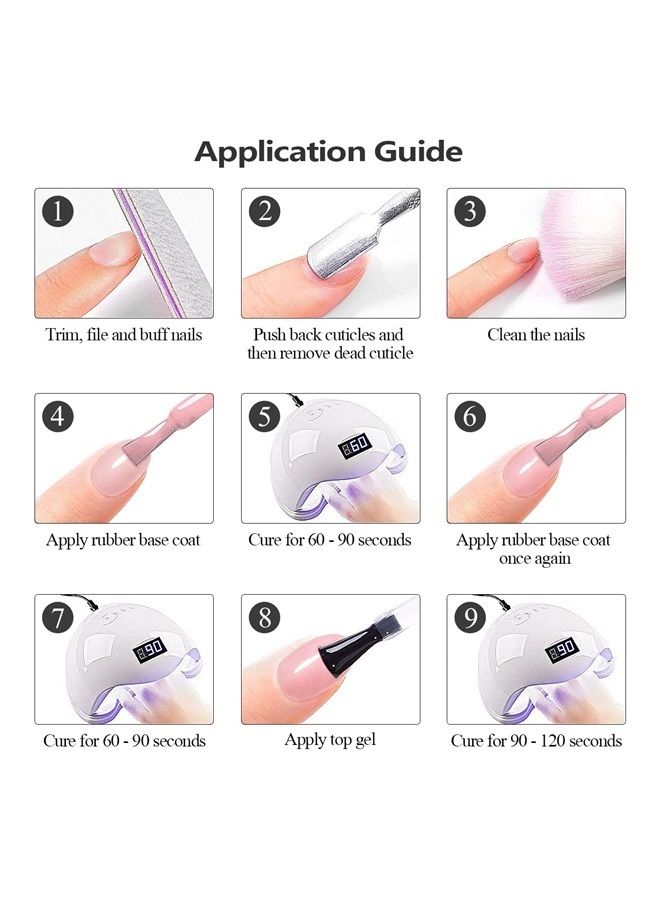 Application Guide

1
Trim, file and buff nails

2
Push back cuticles and then remove dead cuticle

3
Clean the nails

4
Apply rubber base coat

5
60
Cure for 60 - 90 seconds

6
Apply rubber base coat once again

7
90
Cure for 60 - 90 seconds

8
Apply top gel

9
90
Cure for 90 - 120 seconds