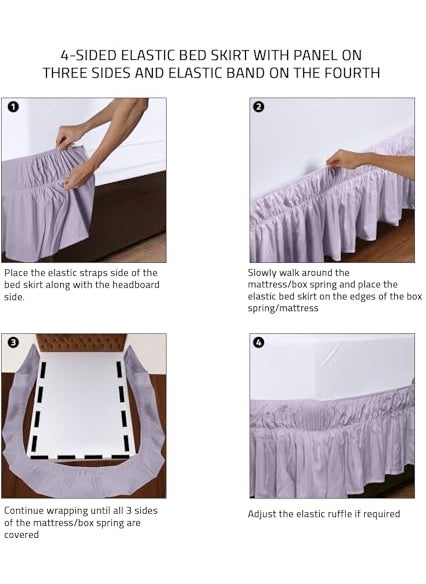 4-SIDED ELASTIC BED SKIRT WITH PANEL ON THREE SIDES AND ELASTIC BAND ON THE FOURTH

1

Place the elastic straps side of the bed skirt along with the headboard side.

2

Slowly walk around the mattress/box spring and place the elastic bed skirt on the edges of the box spring/mattress

3

Continue wrapping until all 3 sides of the mattress/box spring are covered

4

Adjust the elastic ruffle if required