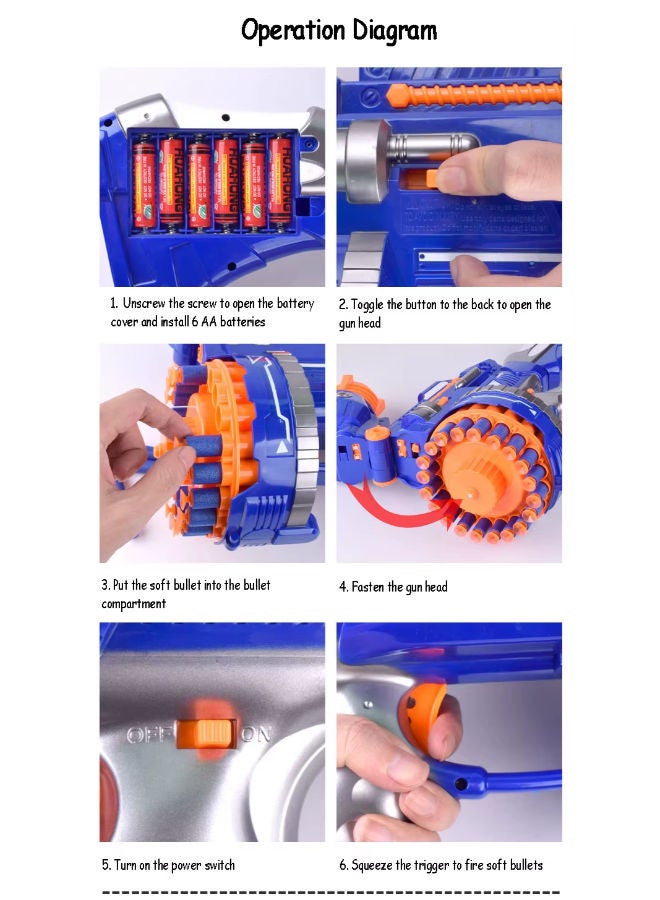 Operation Diagram

HUAHONG HUAHONG HUAHONG HUAHONG HUAHONG HUAHONG

1. Unscrew the screw to open the battery cover and install 6 AA batteries

2. Toggle the button to the back to open the gun head

3. Put the soft bullet into the bullet compartment

4. Fasten the gun head

OFF ON

5. Turn on the power switch

6. Squeeze the trigger to fire soft bullets