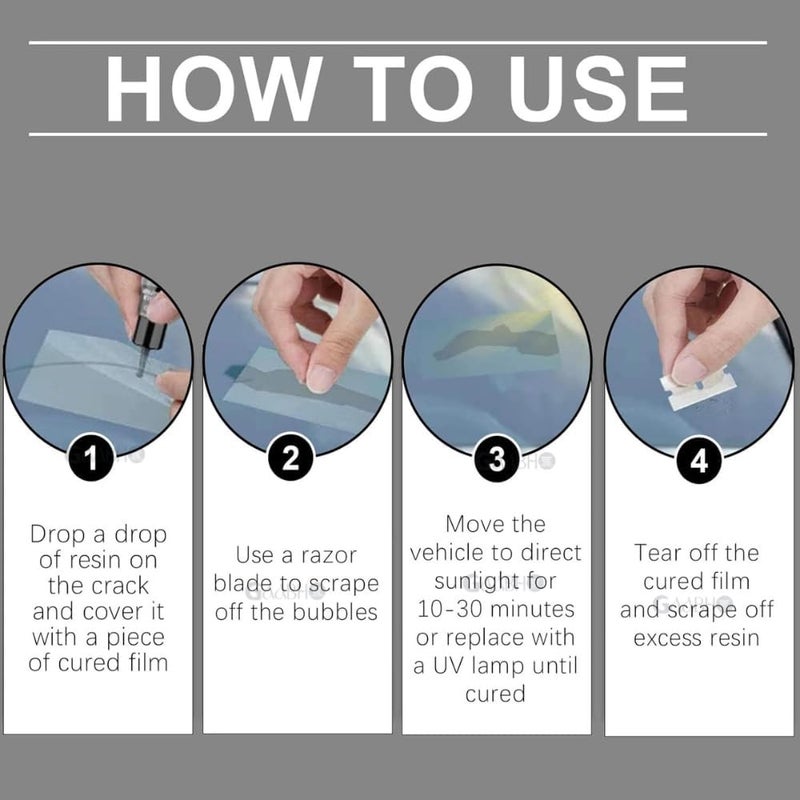 HOW TO USE

1

Drop a drop of resin on the crack and cover it with a piece of cured film

2

Use a razor blade to scrape off the bubbles

3

Move the vehicle to direct sunlight for 10-30 minutes or replace with a UV lamp until cured

4

Tear off the cured film and scrape off excess resin