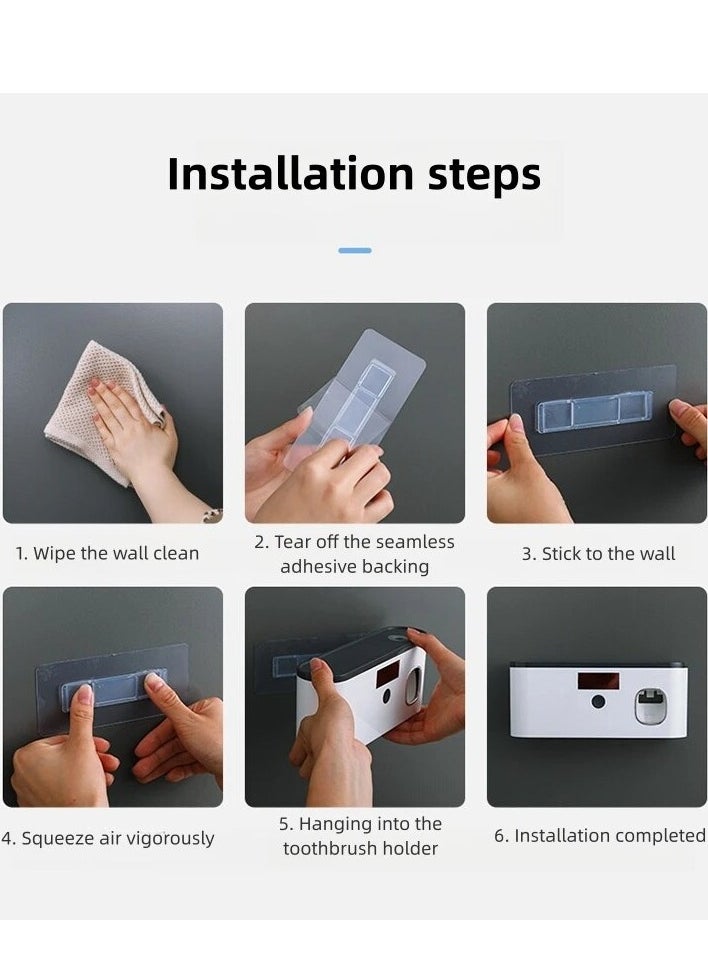 Installation steps

1. Wipe the wall clean

2. Tear off the seamless adhesive backing

3. Stick to the wall

4. Squeeze air vigorously

5. Hanging into the toothbrush holder

6. Installation completed