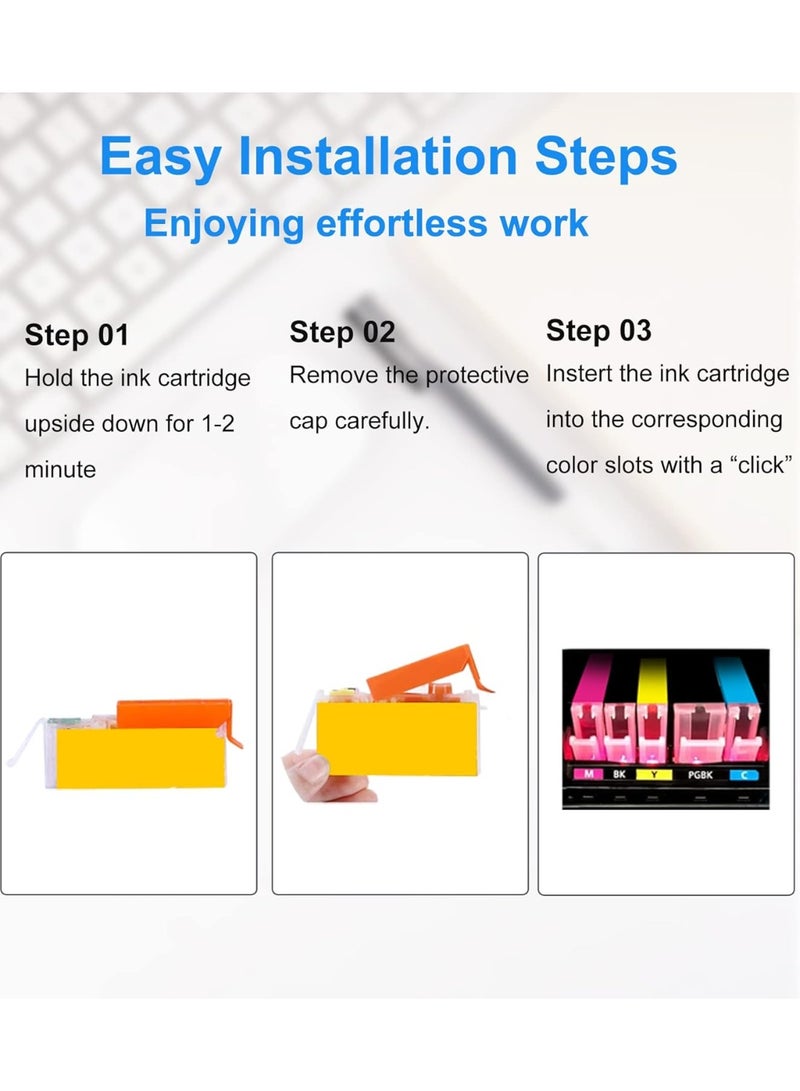 Easy Installation Steps

Enjoying effortless work

Step 01

Hold the ink cartridge upside down for 1-2 minute

Step 02

Remove the protective cap carefully.

Step 03

Instert the ink cartridge into the corresponding color slots with a “click”

M BK Y PGBK C