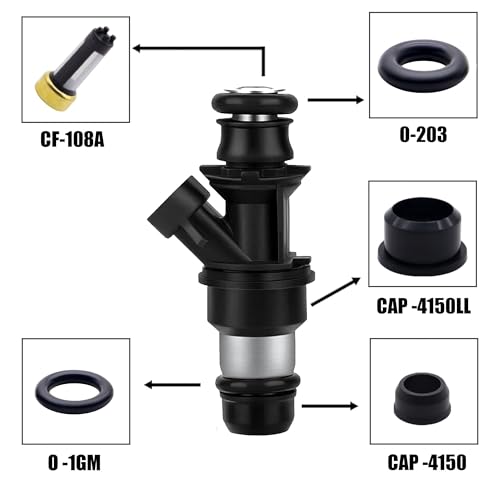 CF-108A

O-203

CAP -4150LL

O -1GM

CAP -4150