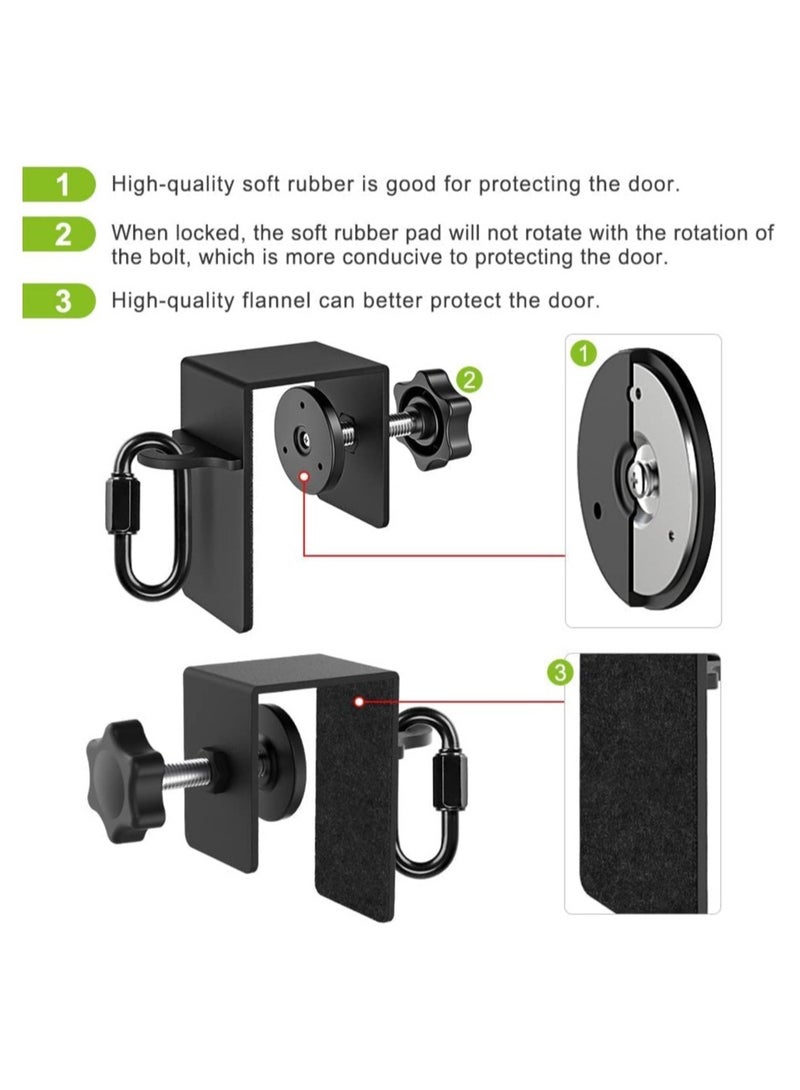 1 High-quality soft rubber is good for protecting the door.

2 When locked, the soft rubber pad will not rotate with the rotation of the bolt, which is more conducive to protecting the door.

3 High-quality flannel can better protect the door.

2

1

3