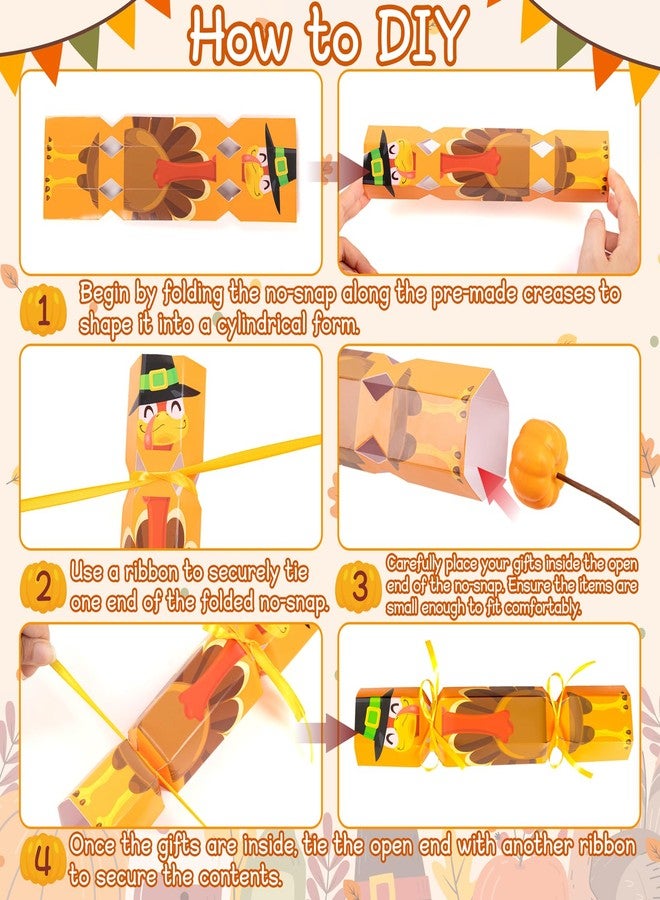 How to DIY

1 Begin by folding the no-snap along the pre-made creases to shape it into a cylindrical form.

2 Use a ribbon to securely tie one end of the folded no-snap.

3 Carefully place your gifts inside the open end of the no-snap. Ensure the items are small enough to fit comfortably.

4 Once the gifts are inside, tie the open end with another ribbon to secure the contents.