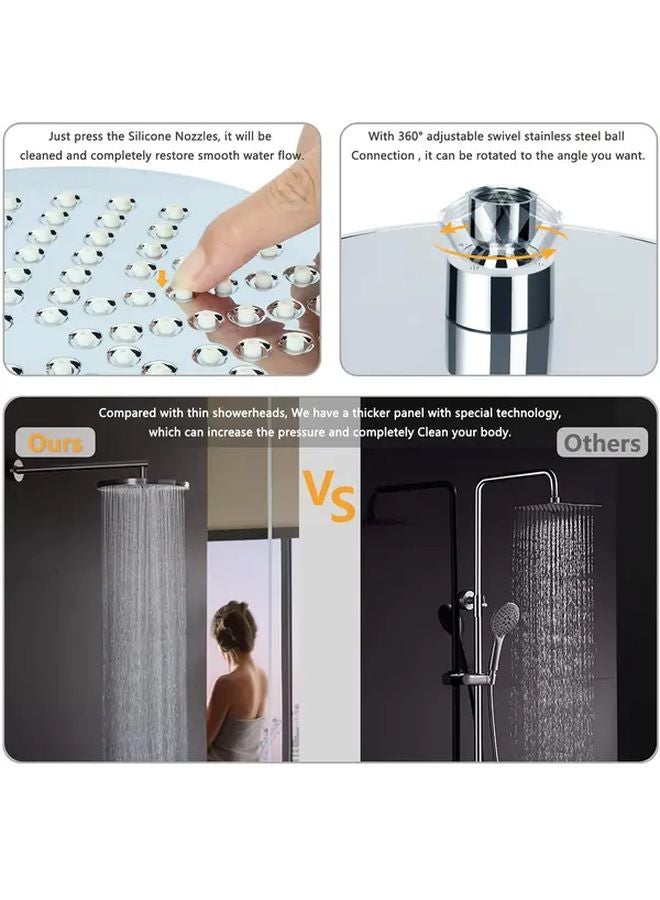 Just press the Silicone Nozzles, it will be cleaned and completely restore smooth water flow.

With 360° adjustable swivel stainless steel ball Connection , it can be rotated to the angle you want.

Compared with thin showerheads, We have a thicker panel with special technology, which can increase the pressure and completely Clean your body.

Ours

VS

Others