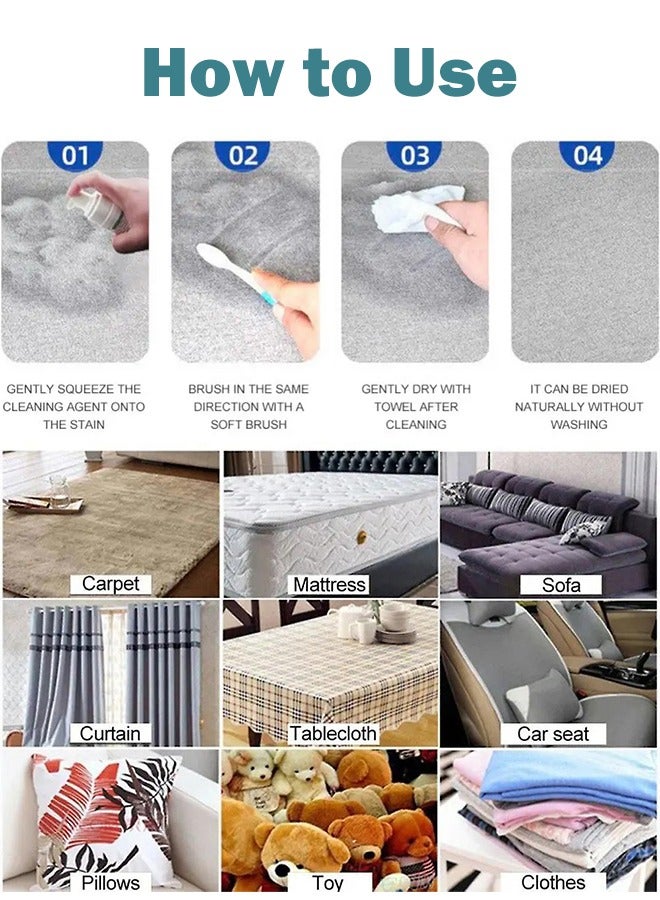 How to Use

01

02

03

04

GENTLY SQUEEZE THE CLEANING AGENT ONTO THE STAIN

BRUSH IN THE SAME DIRECTION WITH A SOFT BRUSH

GENTLY DRY WITH TOWEL AFTER CLEANING

IT CAN BE DRIED NATURALLY WITHOUT WASHING

Carpet

Mattress

Sofa

Curtain

Tablecloth

Car seat

Pillows

Toy

Clothes