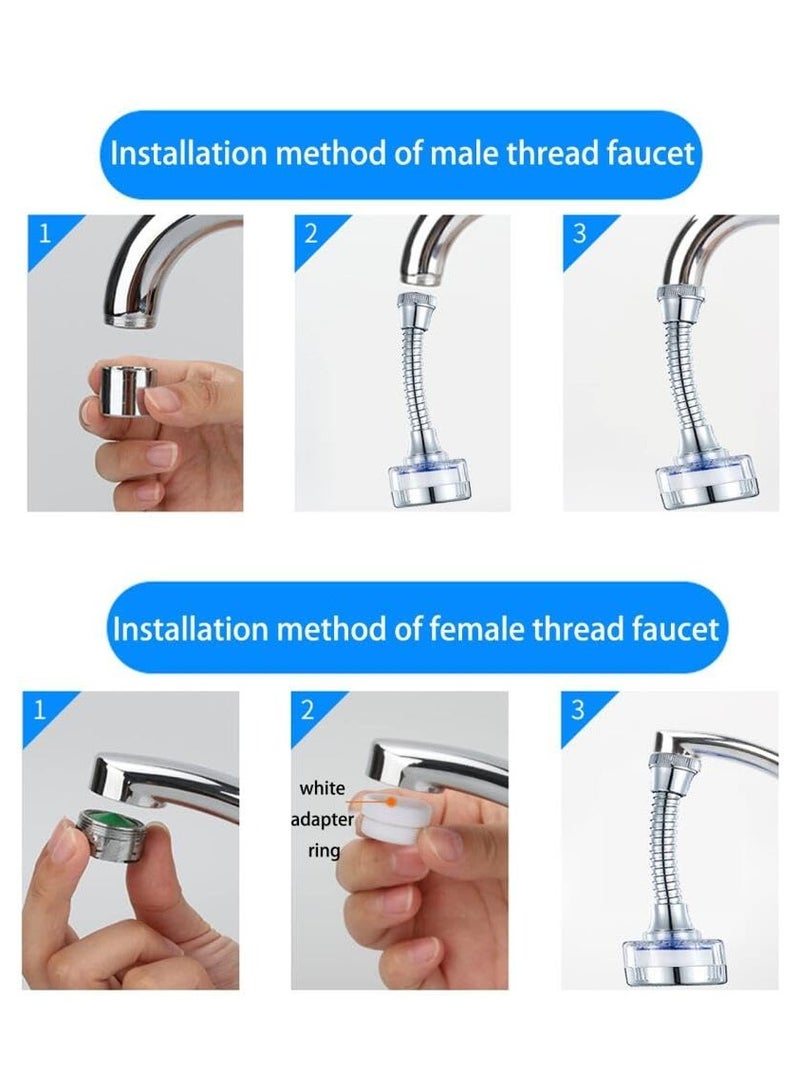 Installation method of male thread faucet

1

2

3

Installation method of female thread faucet

1

2

white adapter ring

3